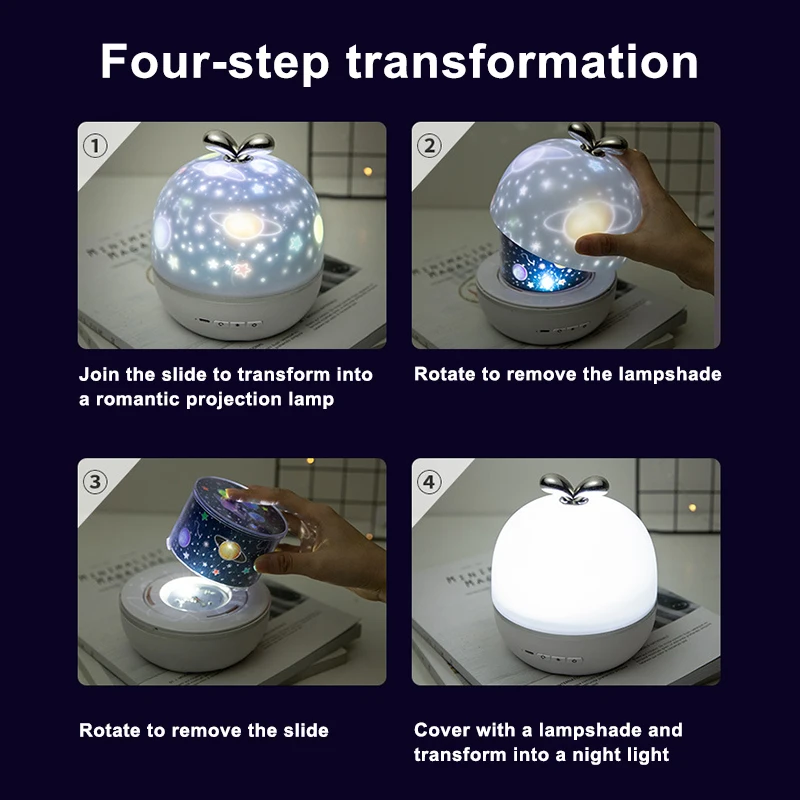 Four-step transformation

①

Join the slide to transform into a romantic projection lamp

②

Rotate to remove the lampshade

③

Rotate to remove the slide

④

Cover with a lampshade and transform into a night light