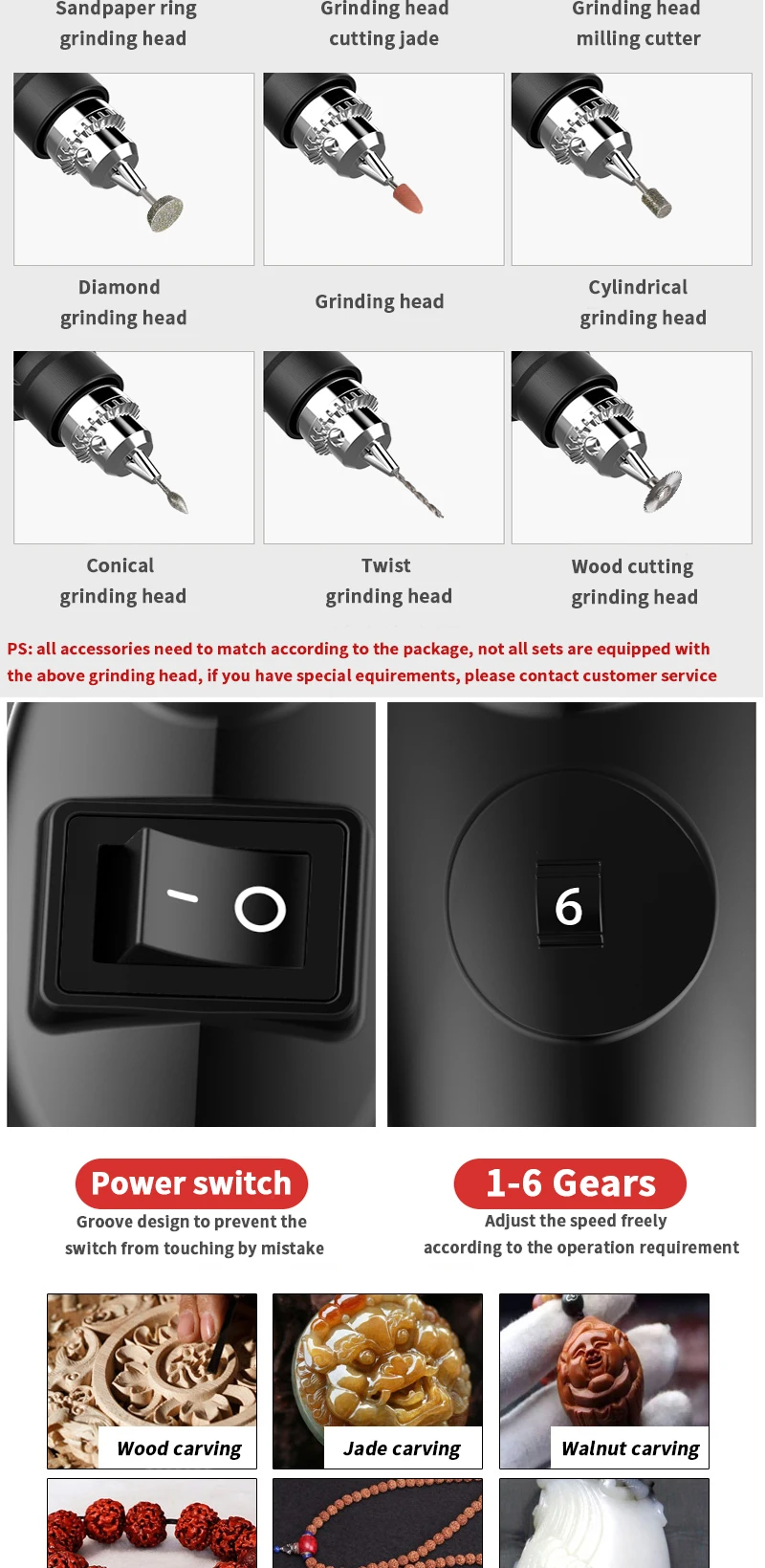 Sandpaper ring grinding head

Grinding head cutting jade

Grinding head milling cutter

Diamond grinding head

Grinding head

Cylindrical grinding head

Conical grinding head

Twist grinding head

Wood cutting grinding head

PS: all accessories need to match according to the package, not all sets are equipped with the above grinding head, if you have special equirements, please contact customer service

6

Power switch

Groove design to prevent the switch from touching by mistake

1-6 Gears

Adjust the speed freely according to the operation requirement

Wood carving

Jade carving

Walnut carving