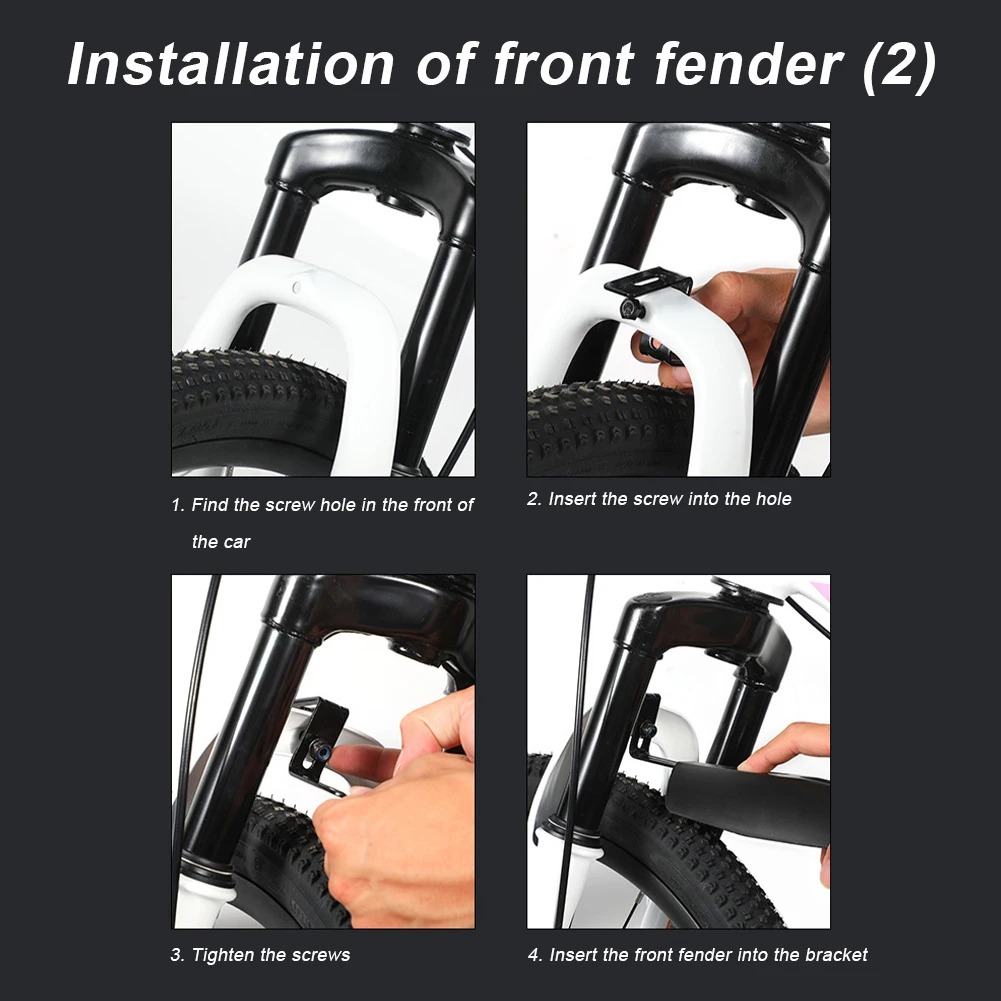 Installation of front fender (2)

1. Find the screw hole in the front of the car

2. Insert the screw into the hole

3. Tighten the screws

4. Insert the front fender into the bracket