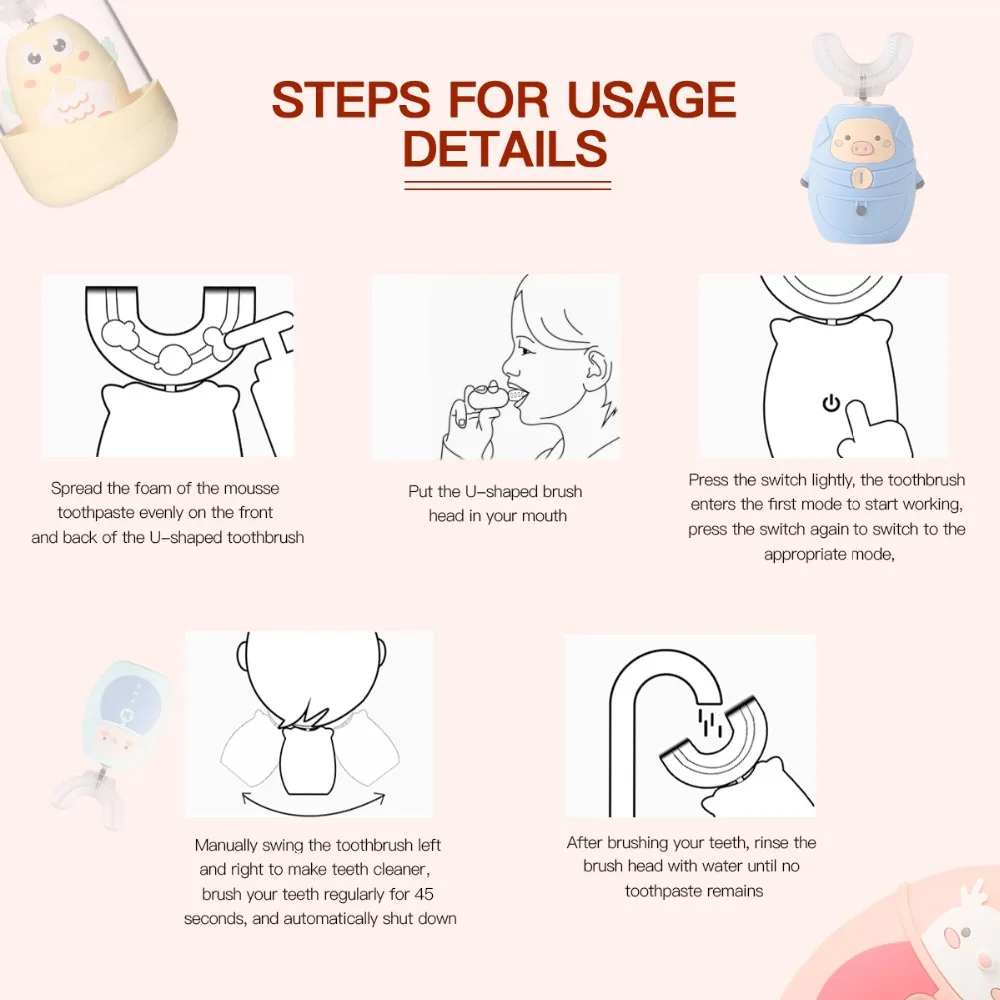 STEPS FOR USAGE DETAILS

Spread the foam of the mousse toothpaste evenly on the front and back of the U-shaped toothbrush

Put the U-shaped brush head in your mouth

Press the switch lightly, the toothbrush enters the first mode to start working, press the switch again to switch to the appropriate mode,

Manually swing the toothbrush left and right to make teeth cleaner, brush your teeth regularly for 45 seconds, and automatically shut down

After brushing your teeth, rinse the brush head with water until no toothpaste remains