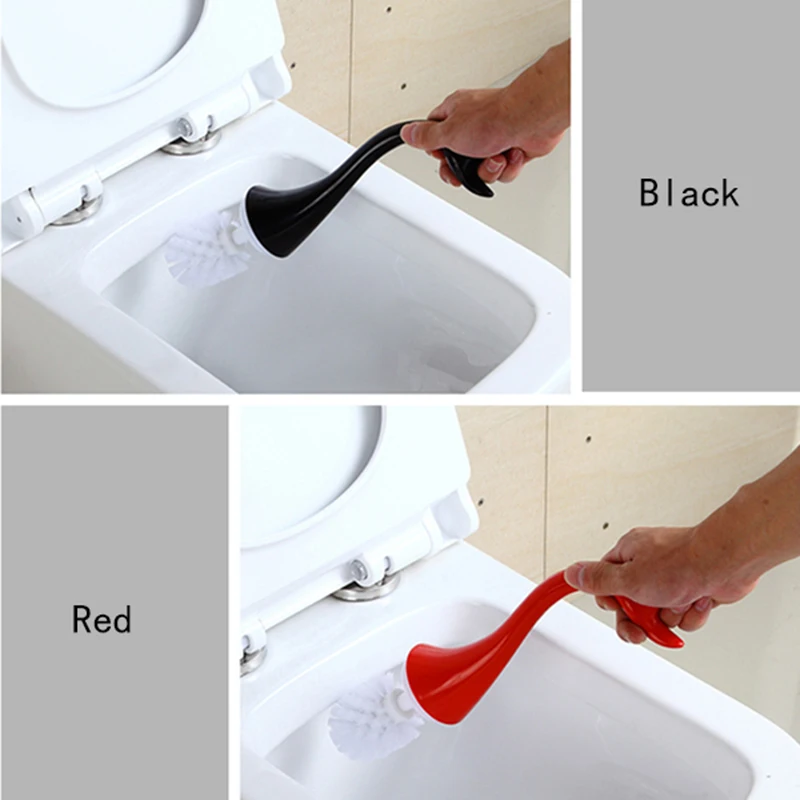 Black

Red