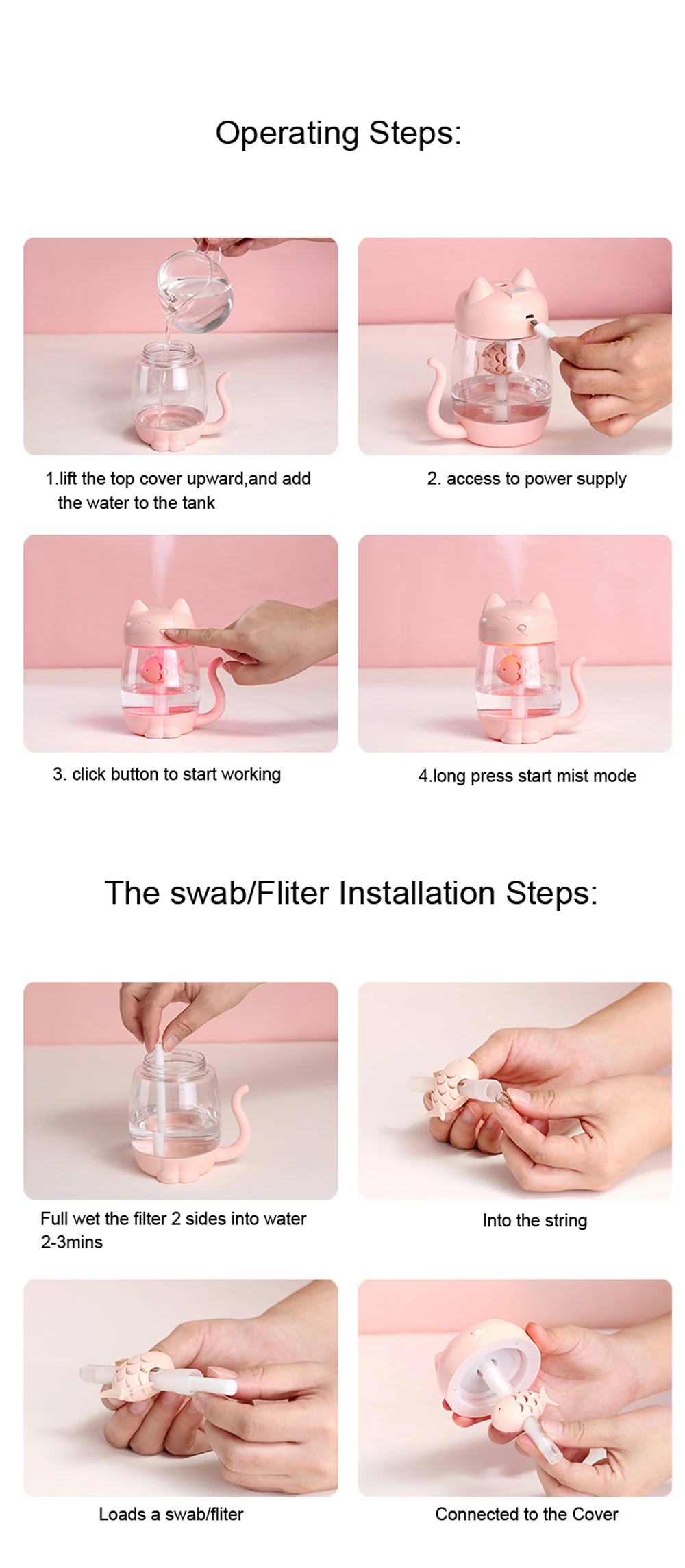 Operating Steps:

1.lift the top cover upward,and add the water to the tank

2. access to power supply

3. click button to start working

4.long press start mist mode

The swab/Fliter Installation Steps:

Full wet the filter 2 sides into water 2-3mins

Into the string

Loads a swab/fliter

Connected to the Cover