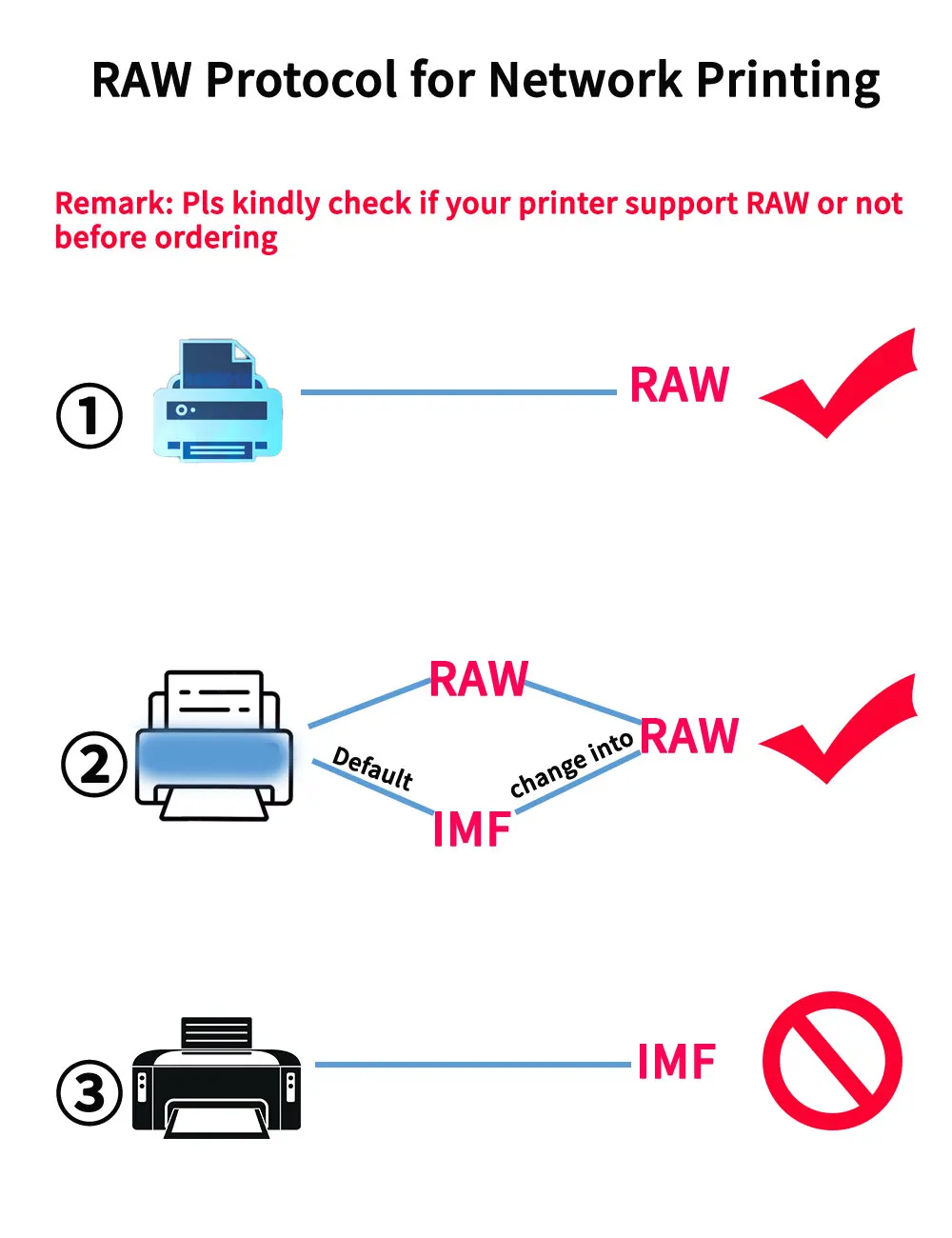 RAW Protocol for Network Printing

Remark: Pls kindly check if your printer support RAW or not before ordering

① RAW

② RAW Default IMF change into RAW

③ IMF