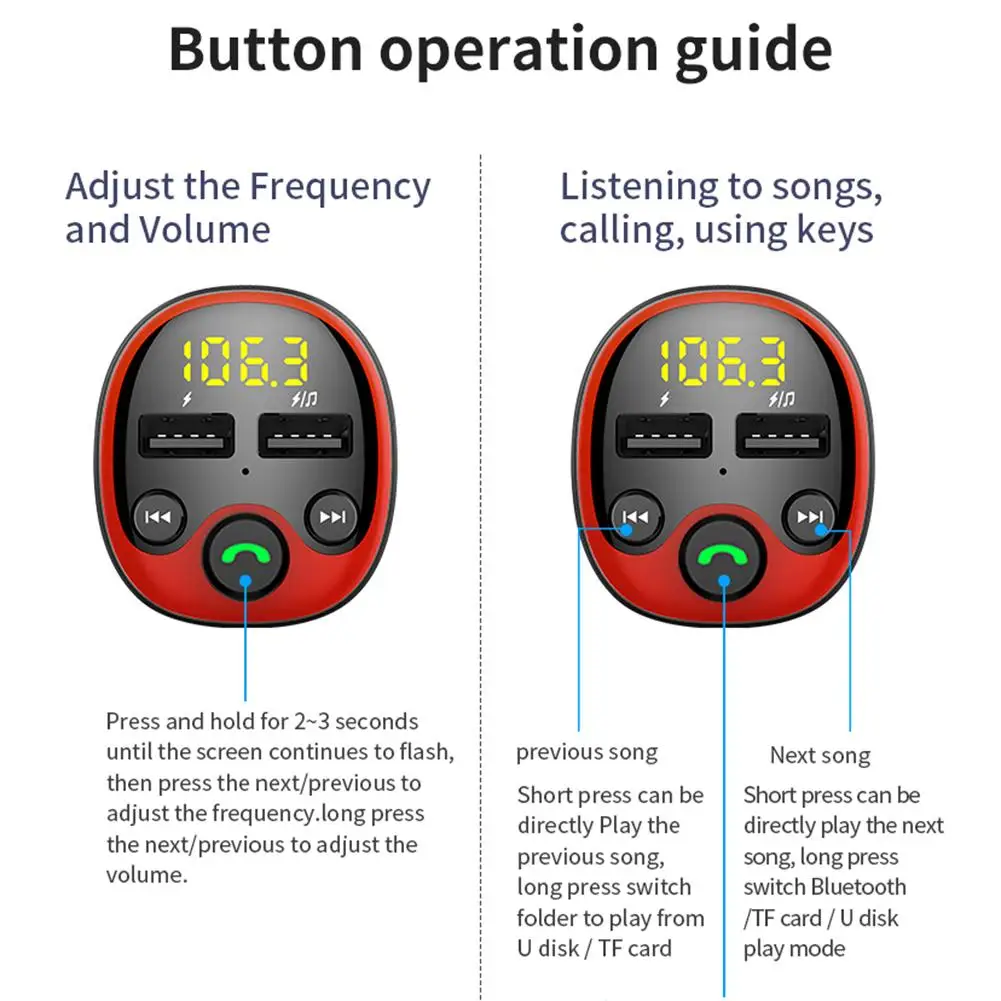 Button operation guide

Adjust the Frequency and Volume

106.3

Press and hold for 2~3 seconds until the screen continues to flash, then press the next/previous to adjust the frequency.long press the next/previous to adjust the volume.

Listening to songs, calling, using keys

106.3

previous song

Short press can be directly Play the previous song, long press switch folder to play from U disk / TF card

Next song

Short press can be directly play the next song, long press switch Bluetooth /TF card / U disk play mode