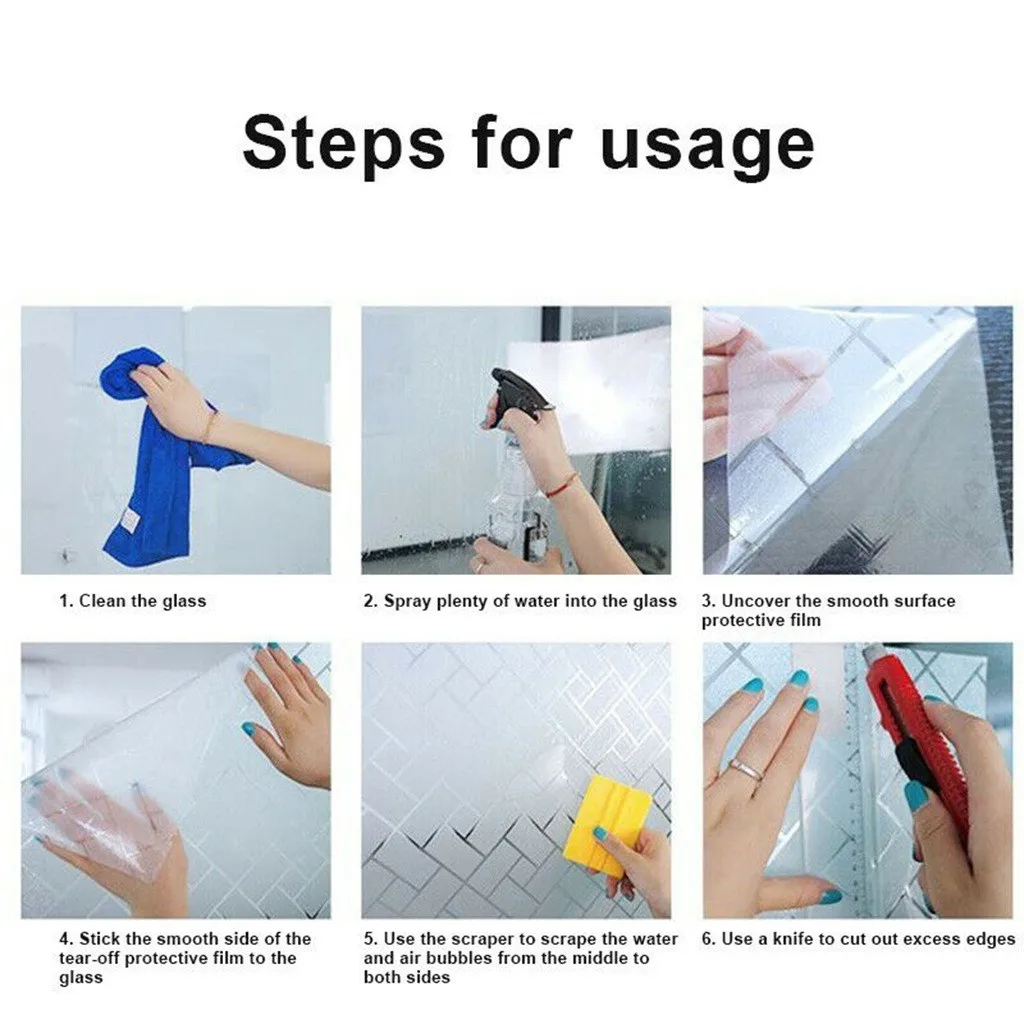 Steps for usage

1. Clean the glass

2. Spray plenty of water into the glass

3. Uncover the smooth surface protective film

4. Stick the smooth side of the tear-off protective film to the glass

5. Use the scraper to scrape the water and air bubbles from the middle to both sides

6. Use a knife to cut out excess edges