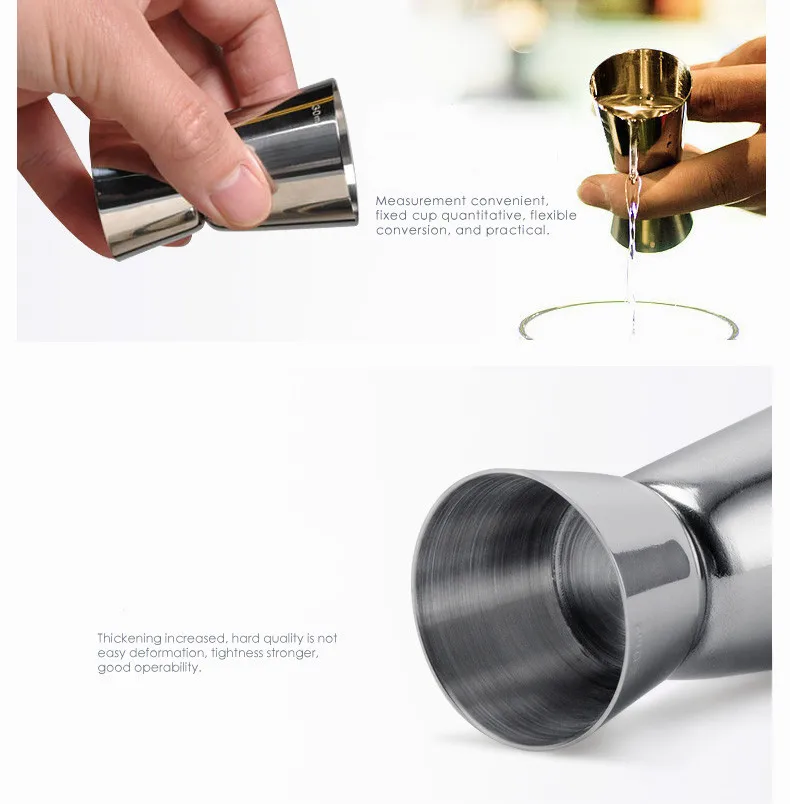 30

Measurement convenient, fixed cup quantitative, flexible conversion, and practical.

Thickening increased, hard quality is not easy deformation, tightness stronger, good operability.