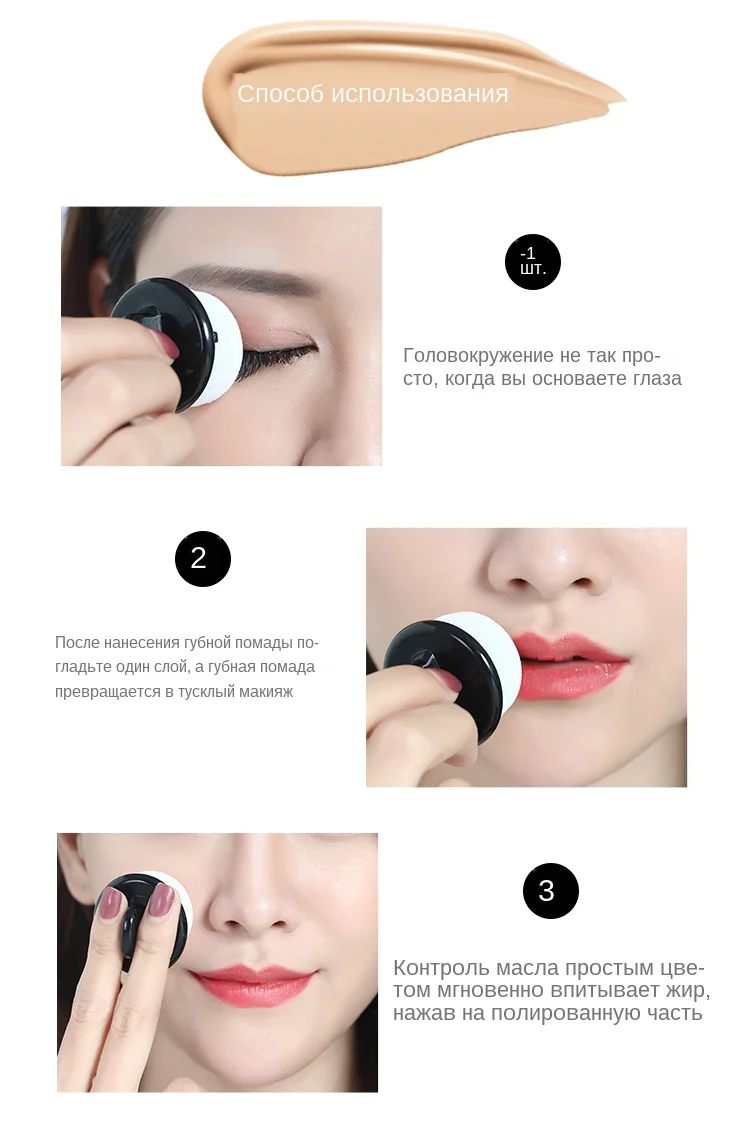 Способ использования

-1 шт.

Головокружение не так просто, когда вы основаете глаза

2

После нанесения губной помады погладьте один слой, а губная помада превращается в тусклый макияж

3

Контроль масла простым цветом мгновенно впитывает жир, нажав на полированную часть