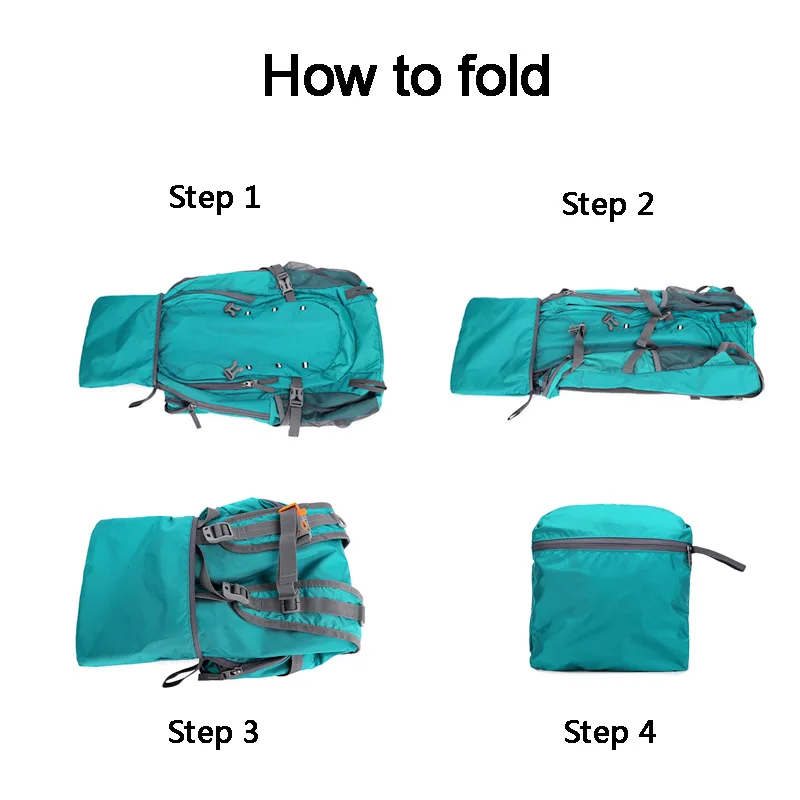 How to fold

Step 1

Step 2

Step 3

Step 4