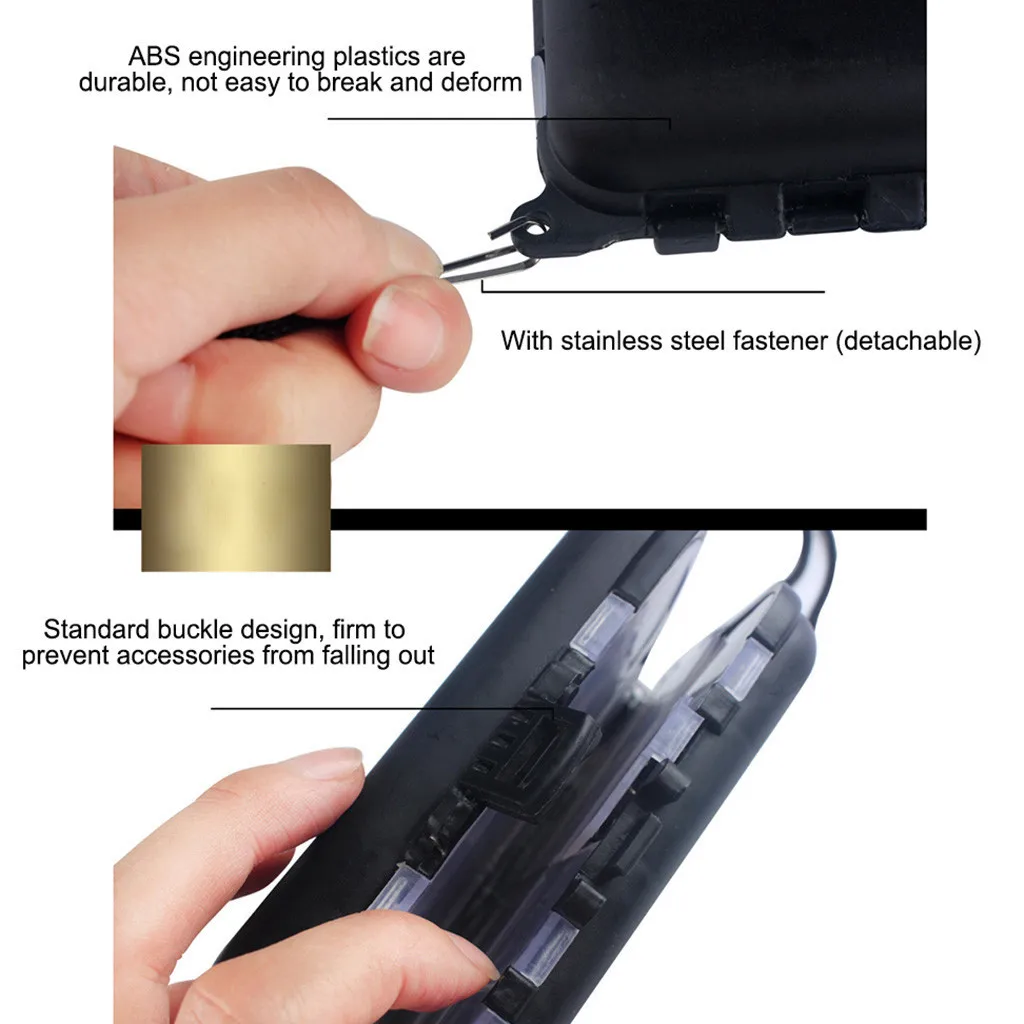 ABS engineering plastics are durable, not easy to break and deform

With stainless steel fastener (detachable)

Standard buckle design, firm to prevent accessories from falling out