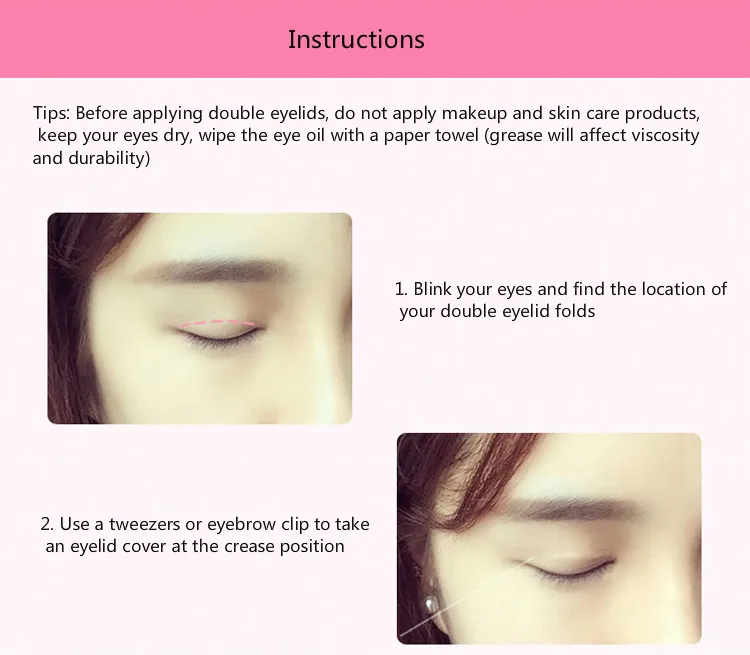 Instructions

Tips: Before applying double eyelids, do not apply makeup and skin care products, keep your eyes dry, wipe the eye oil with a paper towel (grease will affect viscosity and durability)

1. Blink your eyes and find the location of your double eyelid folds

2. Use a tweezers or eyebrow clip to take an eyelid cover at the crease position