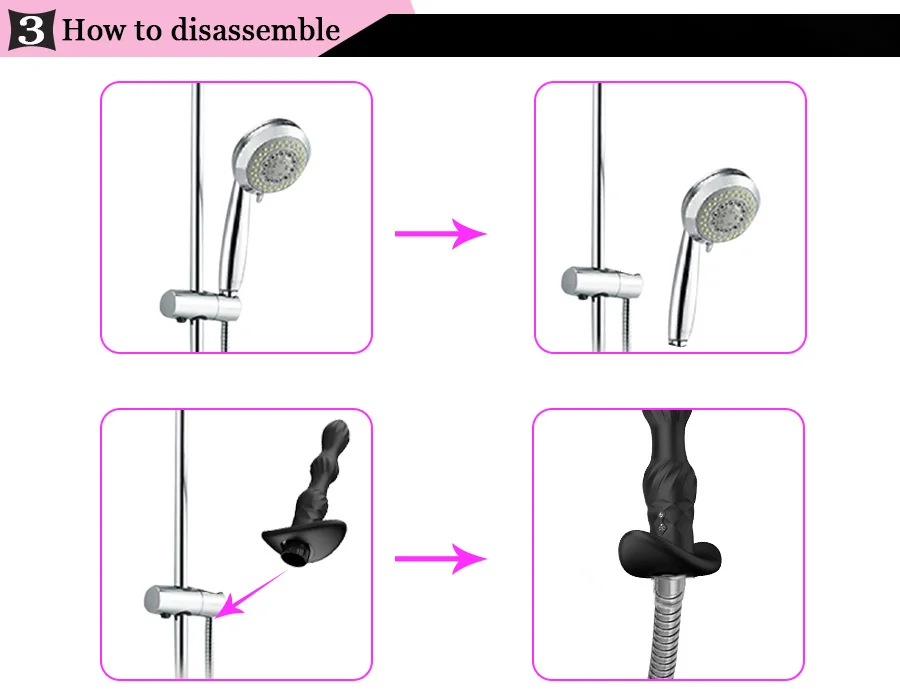 3 How to disassemble