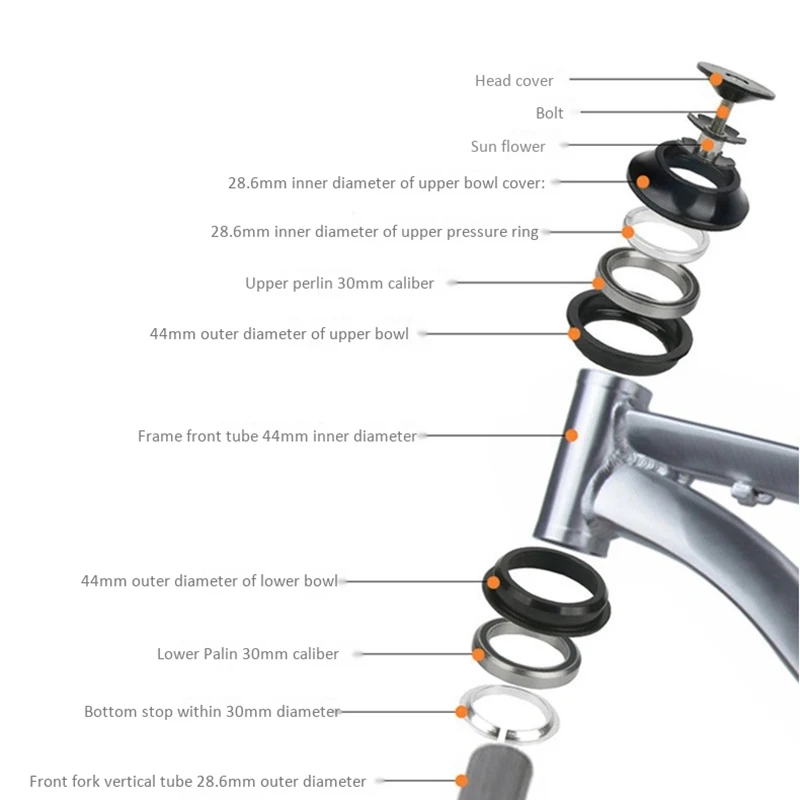 Head cover

Bolt

Sun flower

28.6mm inner diameter of upper bowl cover:

28.6mm inner diameter of upper pressure ring

Upper perlin 30mm caliber

44mm outer diameter of upper bowl

Frame front tube 44mm inner diameter

44mm outer diameter of lower bowl

Lower Palin 30mm caliber

Bottom stop within 30mm diameter

Front fork vertical tube 28.6mm outer diameter