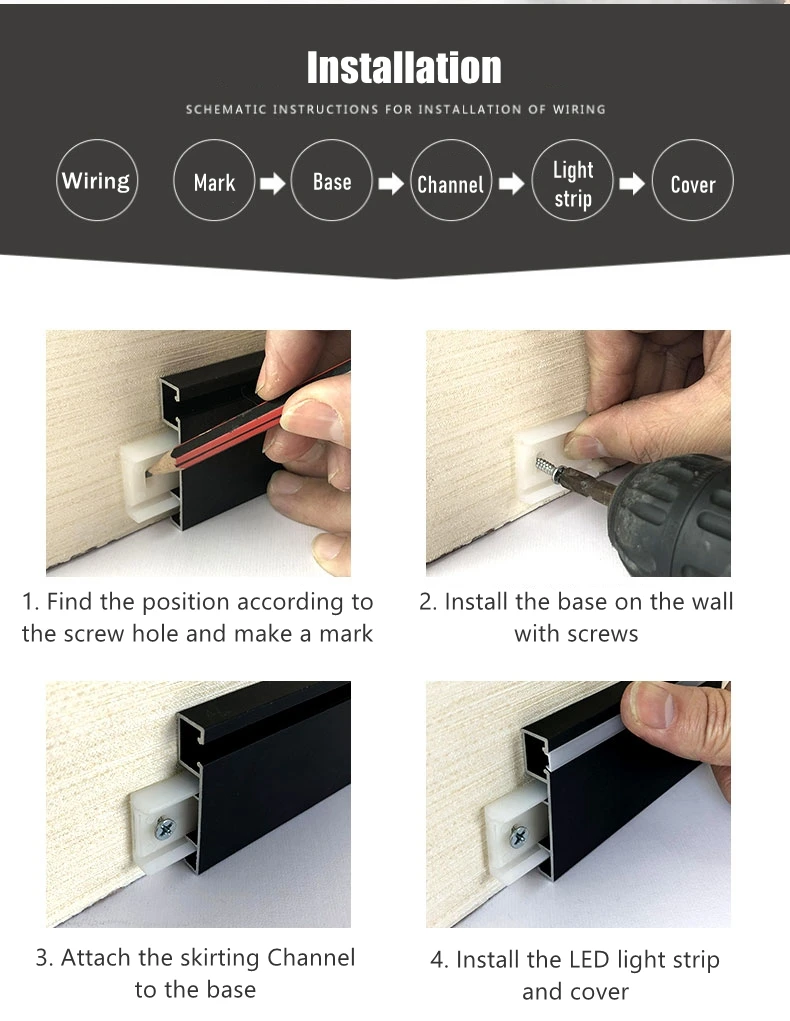 Installation

SCHEMATIC INSTRUCTIONS FOR INSTALLATION OF WIRING

Wiring

Mark

Base

Channel

Light strip

Cover

1. Find the position according to the screw hole and make a mark

2. Install the base on the wall with screws

3. Attach the skirting Channel to the base

4. Install the LED light strip and cover