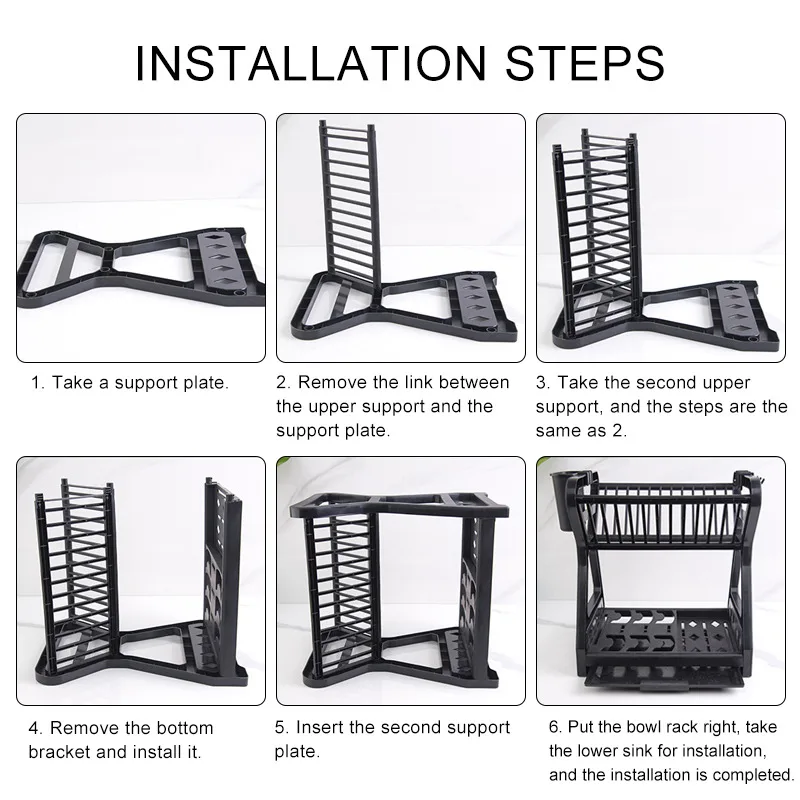 INSTALLATION STEPS

1. Take a support plate.

2. Remove the link between the upper support and the support plate.

3. Take the second upper support, and the steps are the same as 2.

4. Remove the bottom bracket and install it.

5. Insert the second support plate.

6. Put the bowl rack right, take the lower sink for installation, and the installation is completed.