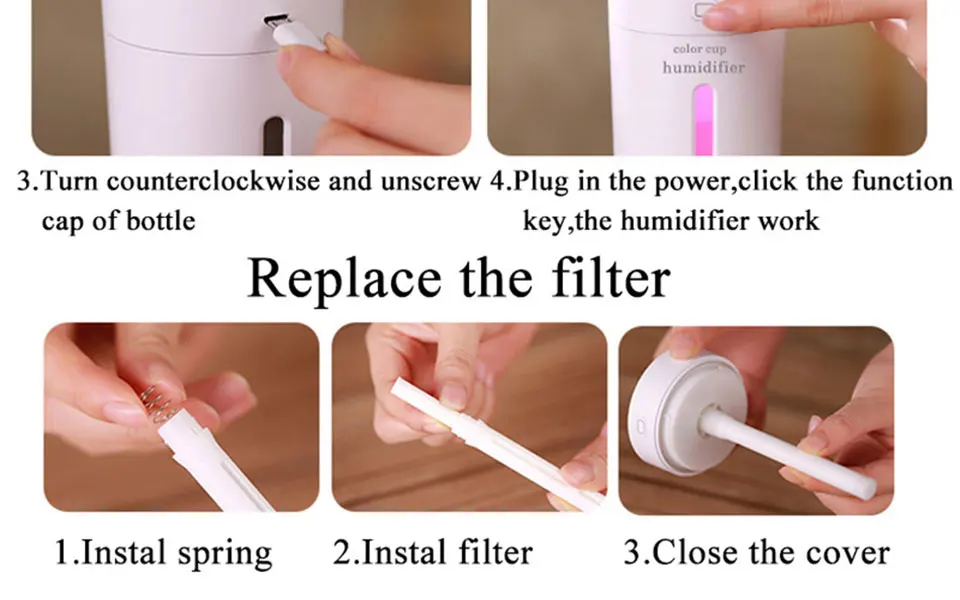 color cup
humidifier

3.Turn counterclockwise and unscrew cap of bottle

4.Plug in the power,click the function key,the humidifier work

Replace the filter

1.Instal spring

2.Instal filter

3.Close the cover