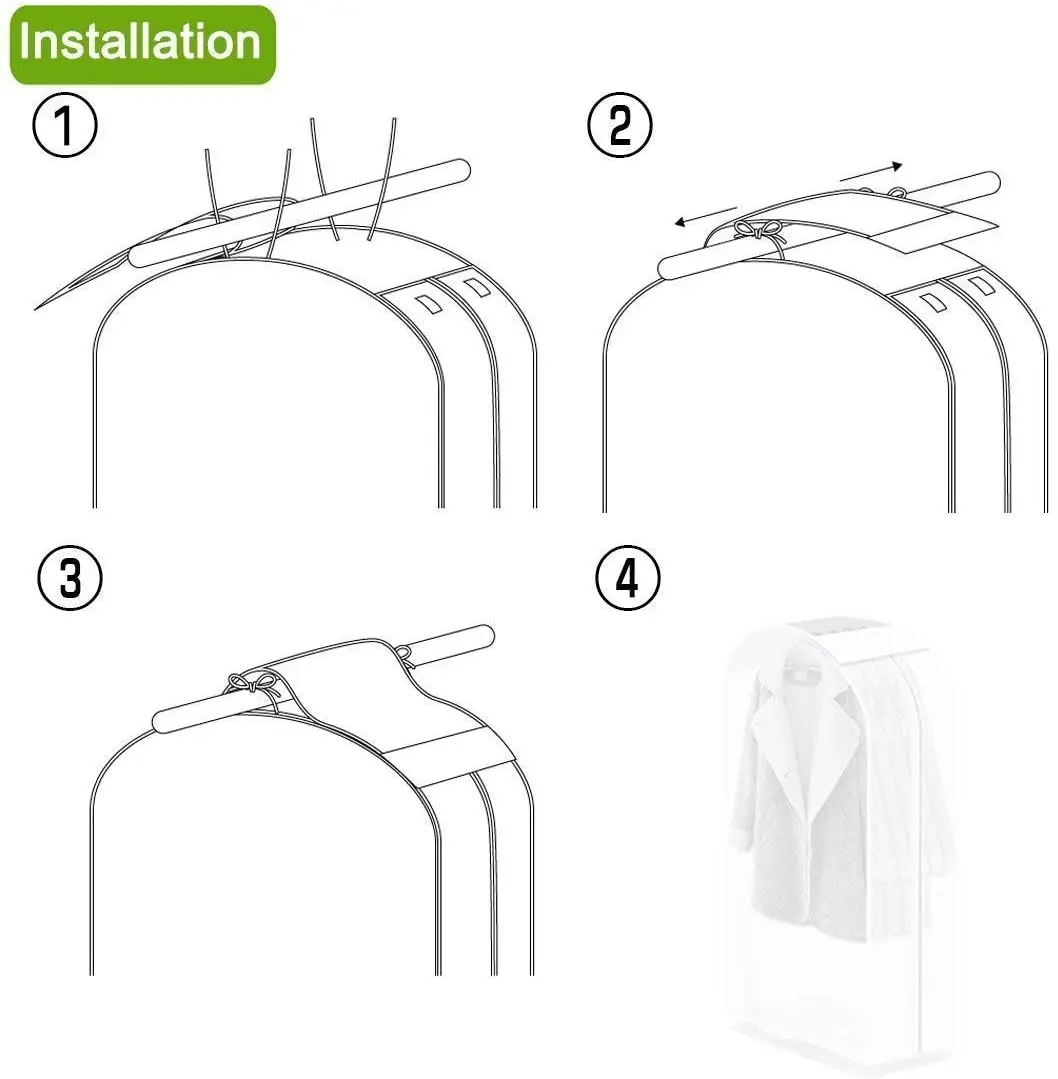 Installation

1

2

3

4