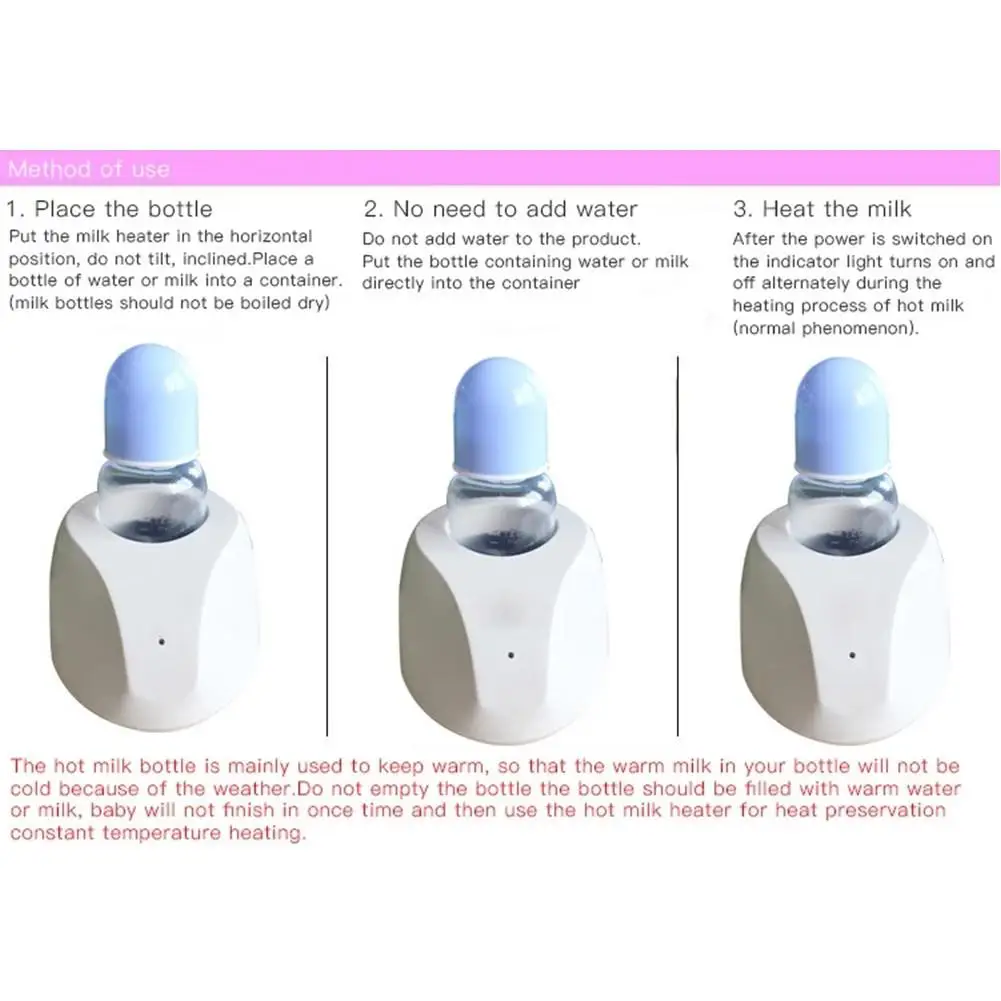 Method of use

1. Place the bottle

Put the milk heater in the horizontal position, do not tilt, inclined.Place a bottle of water or milk into a container. (milk bottles should not be boiled dry)

2. No need to add water

Do not add water to the product. Put the bottle containing water or milk directly into the container

3. Heat the milk

After the power is switched on the indicator light turns on and off alternately during the heating process of hot milk (normal phenomenon).

The hot milk bottle is mainly used to keep warm, so that the warm milk in your bottle will not be cold because of the weather.Do not empty the bottle the bottle should be filled with warm water or milk, baby will not finish in once time and then use the hot milk heater for heat preservation constant temperature heating.