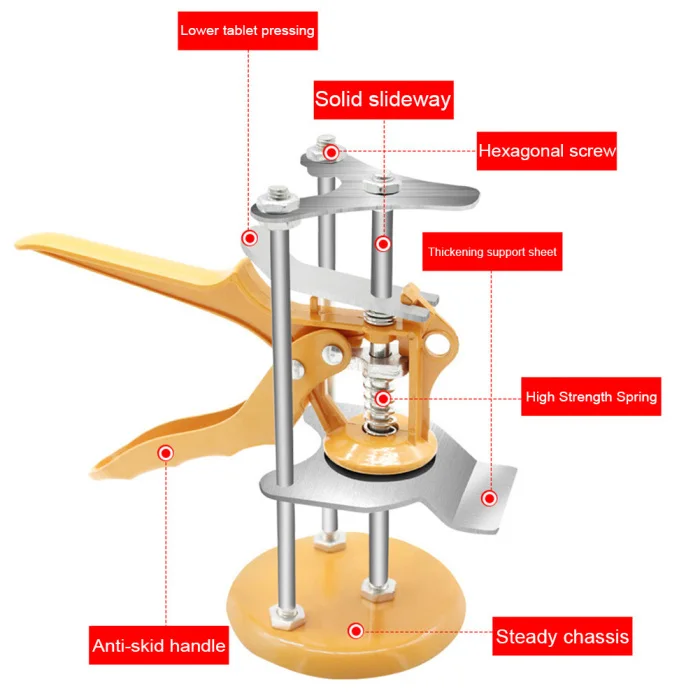 Lower tablet pressing

Solid slideway

Hexagonal screw

Thickening support sheet

High Strength Spring

Anti-skid handle

Steady chassis