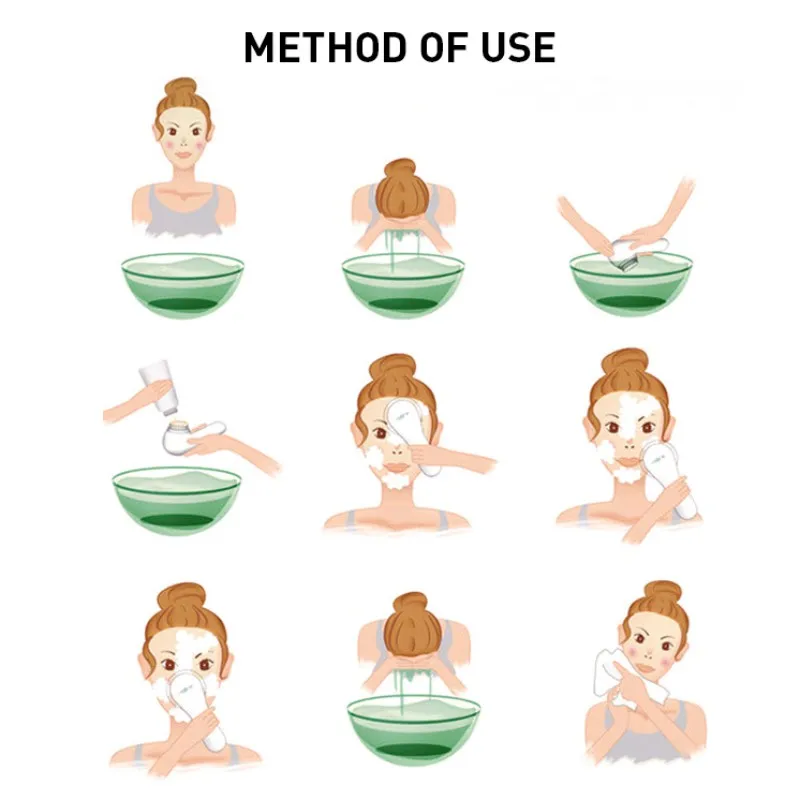 METHOD OF USE