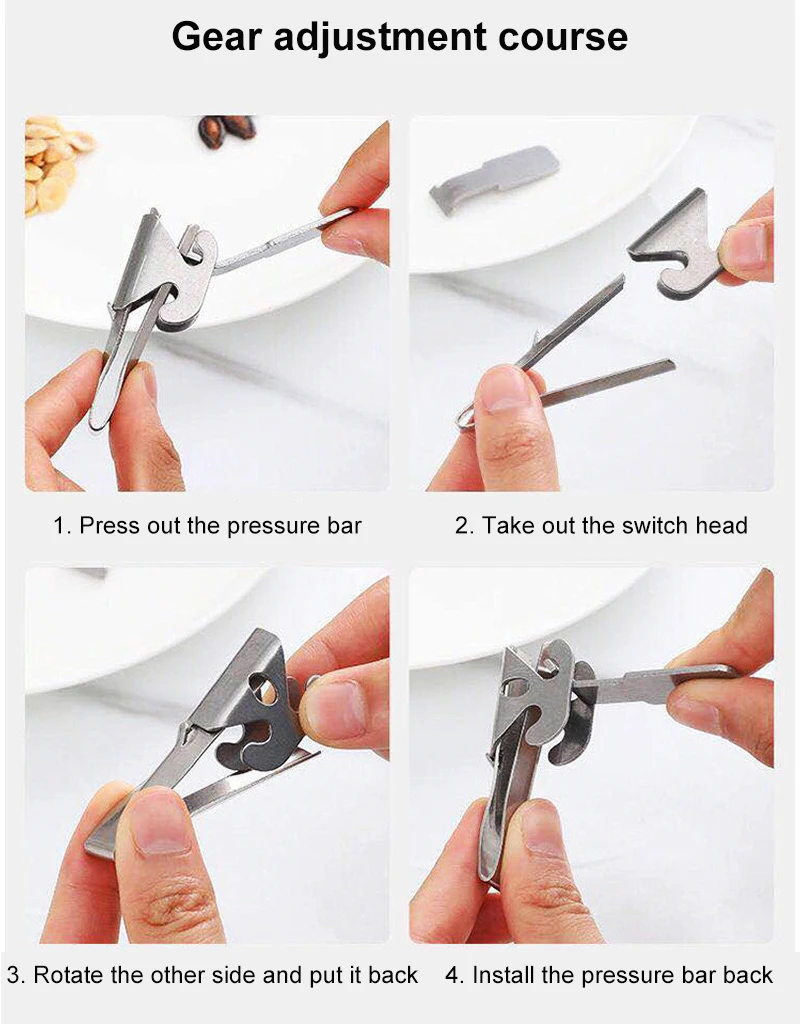 Gear adjustment course

1. Press out the pressure bar

2. Take out the switch head

3. Rotate the other side and put it back

4. Install the pressure bar back