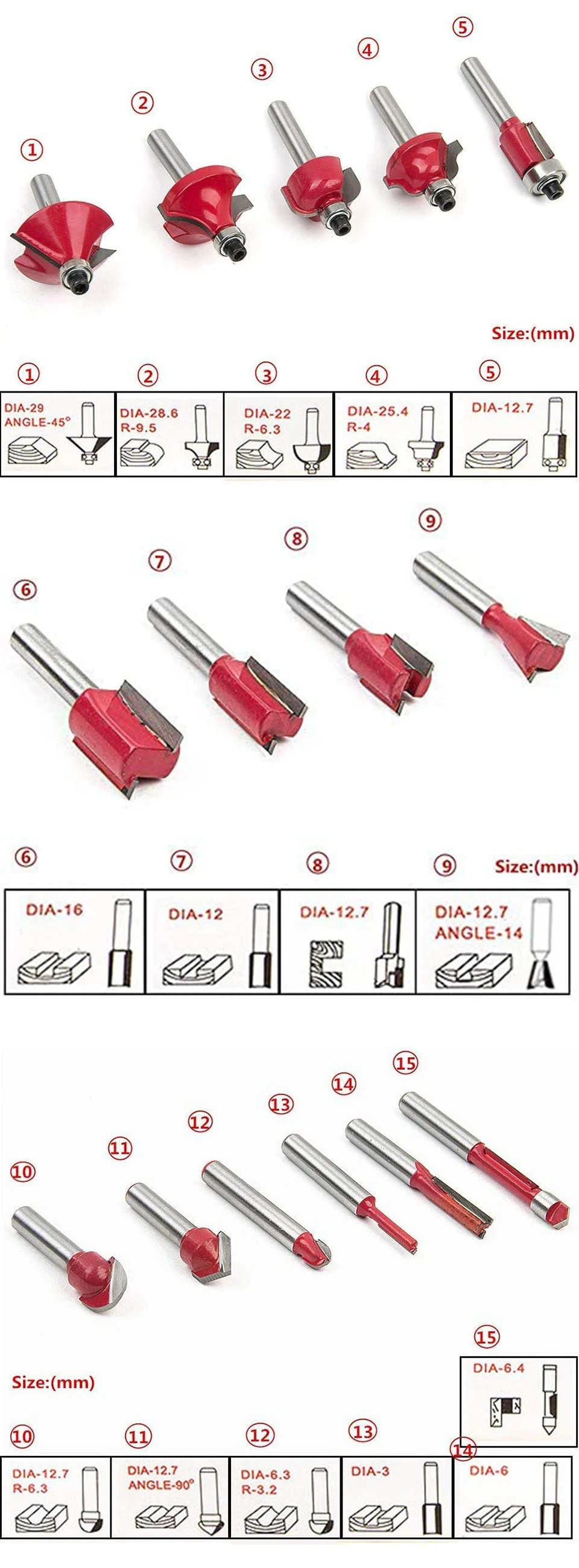 ①
②
③
④
⑤

Size:(mm)

①
②
③
④
⑤

| DIA-29 ANGLE-45° | DIA-28.6 R-9.5 | DIA-22 R-6.3 | DIA-25.4 R-4 | DIA-12.7 |
|---|---|---|---|---|

⑥
⑦
⑧
⑨

⑥
⑦
⑧
⑨
Size:(mm)

| DIA-16 | DIA-12 | DIA-12.7 | DIA-12.7 ANGLE-14 |
|---|---|---|---|

⑩
⑪
⑫
⑬
⑭
⑮

⑮
DIA-6.4

Size:(mm)

⑩
⑪
⑫
⑬
⑭

| DIA-12.7 R-6.3 | DIA-12.7 ANGLE-90° | DIA-6.3 R-3.2 | DIA-3 | DIA-6 |
|---|---|---|---|---|