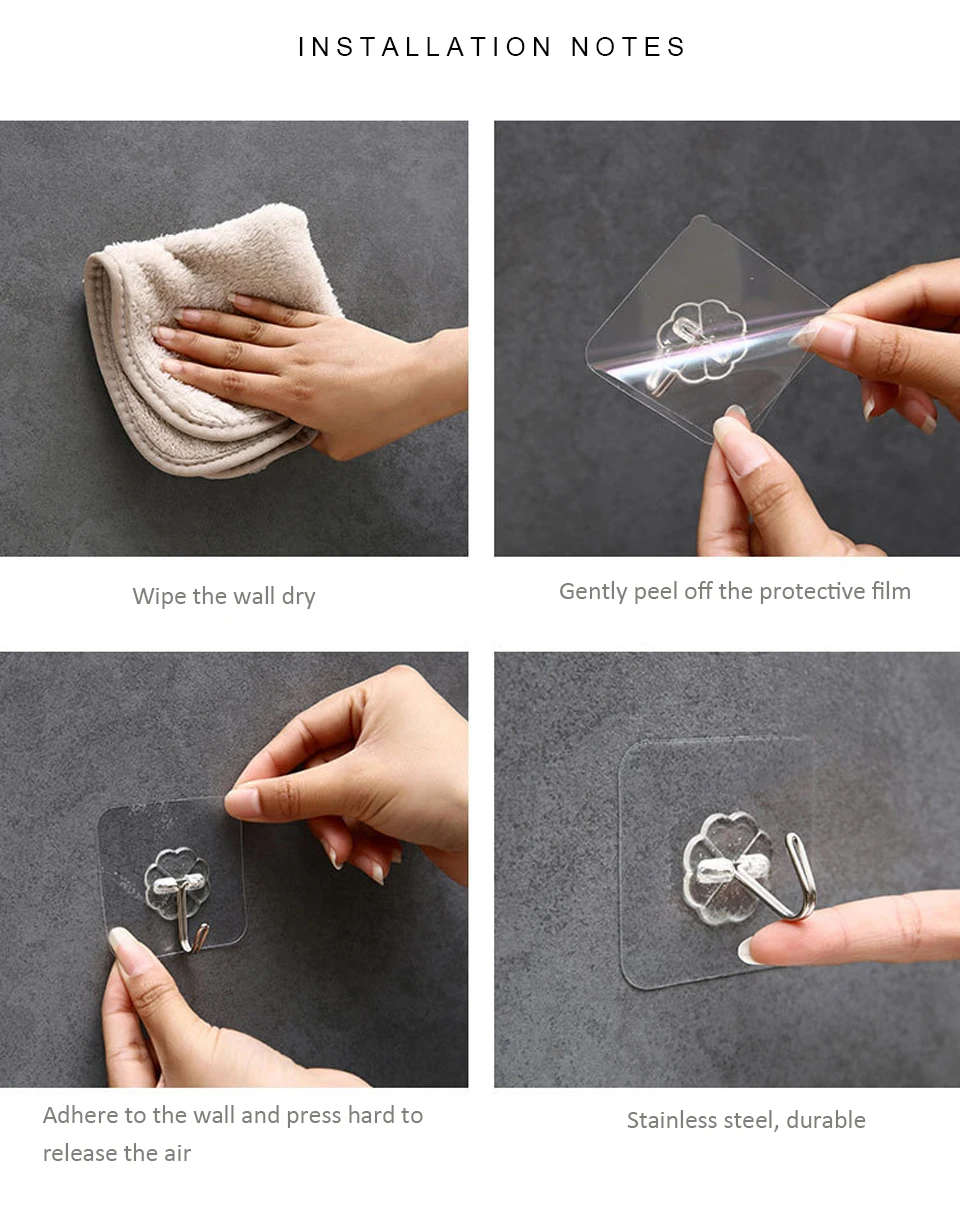 INSTALLATION NOTES

Wipe the wall dry

Gently peel off the protective film

Adhere to the wall and press hard to release the air

Stainless steel, durable