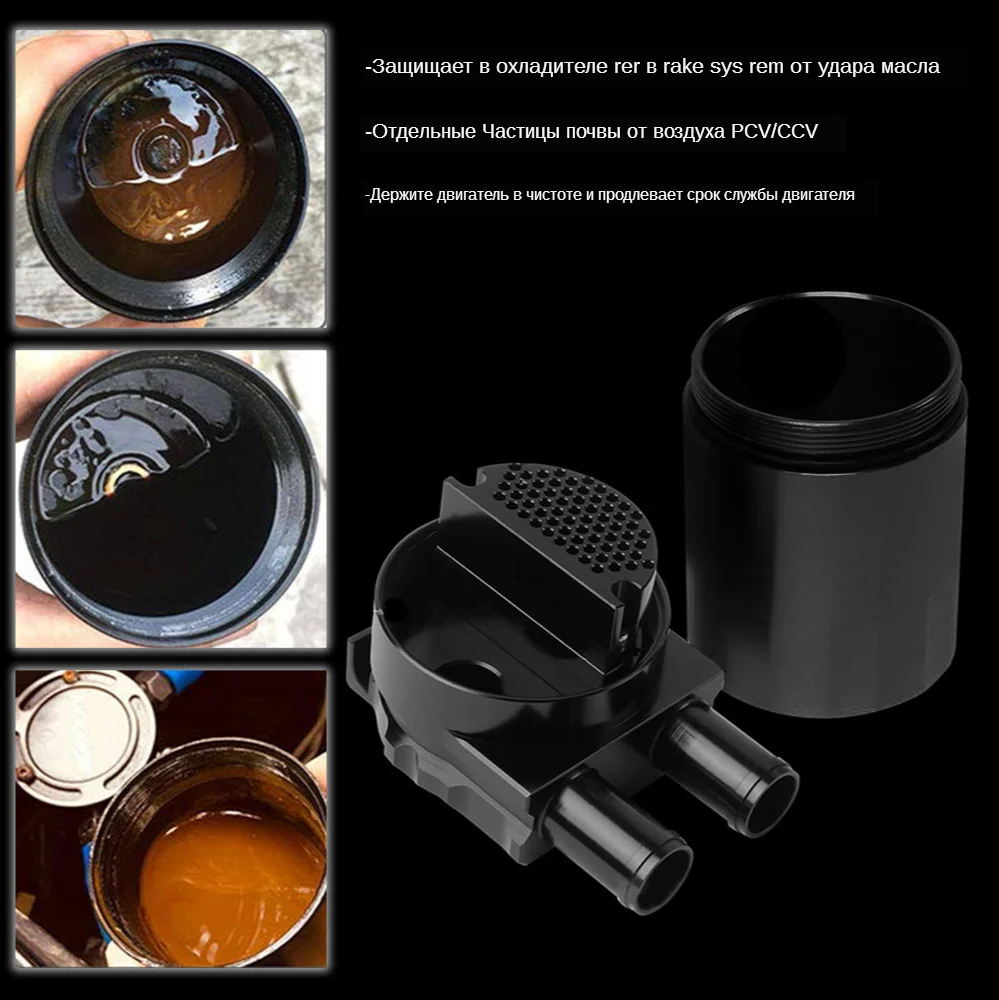 -Защищает в охладителе rer в rake sys rem от удара масла

-Отдельные Частицы почвы от воздуха PCV/CCV

-Держите двигатель в чистоте и продлевает срок службы двигателя