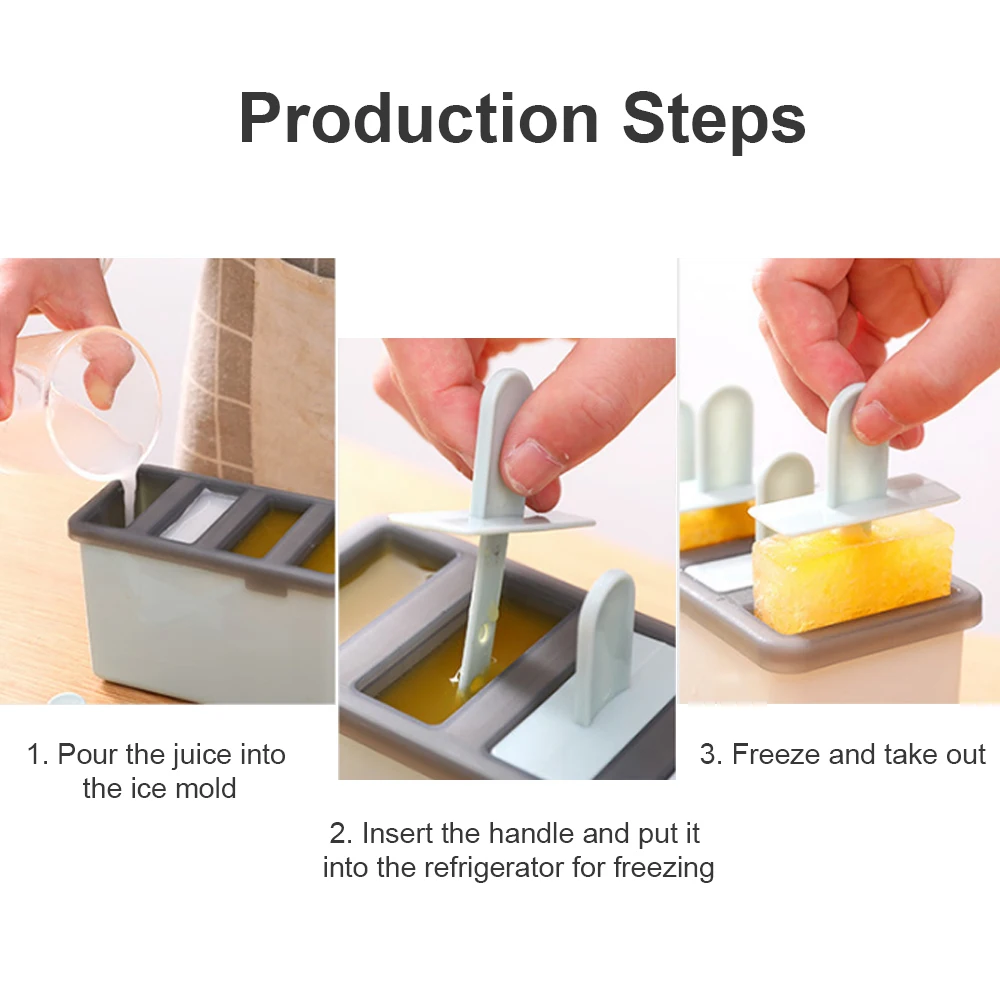 Production Steps

1. Pour the juice into the ice mold

2. Insert the handle and put it into the refrigerator for freezing

3. Freeze and take out