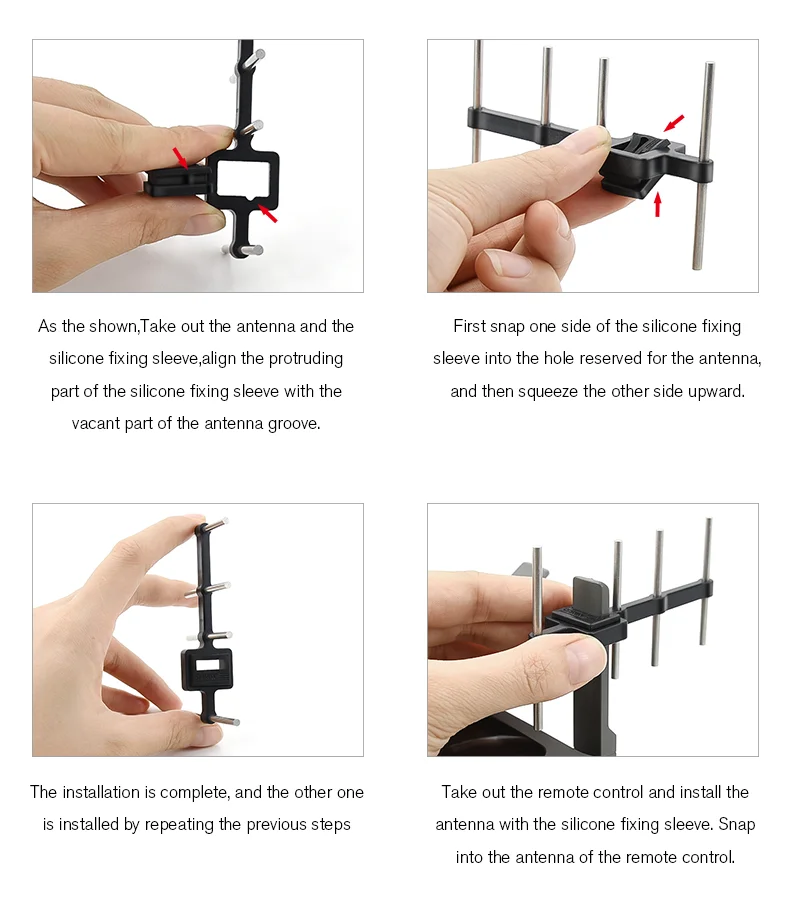 As the shown,Take out the antenna and the silicone fixing sleeve,align the protruding part of the silicone fixing sleeve with the vacant part of the antenna groove.

First snap one side of the silicone fixing sleeve into the hole reserved for the antenna, and then squeeze the other side upward.

The installation is complete, and the other one is installed by repeating the previous steps

Take out the remote control and install the antenna with the silicone fixing sleeve. Snap into the antenna of the remote control.