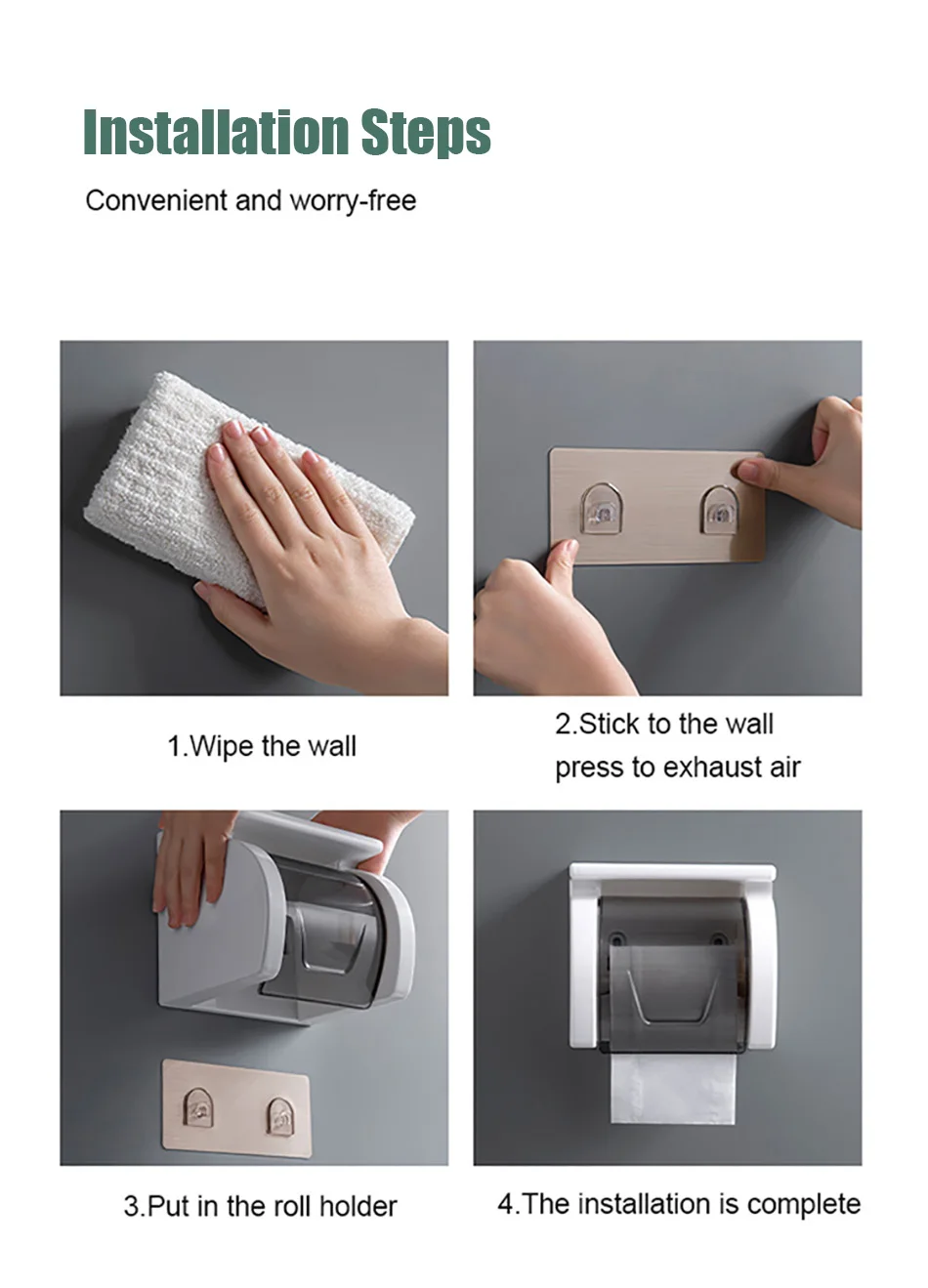 Installation Steps

Convenient and worry-free

1.Wipe the wall

2.Stick to the wall press to exhaust air

3.Put in the roll holder

4.The installation is complete