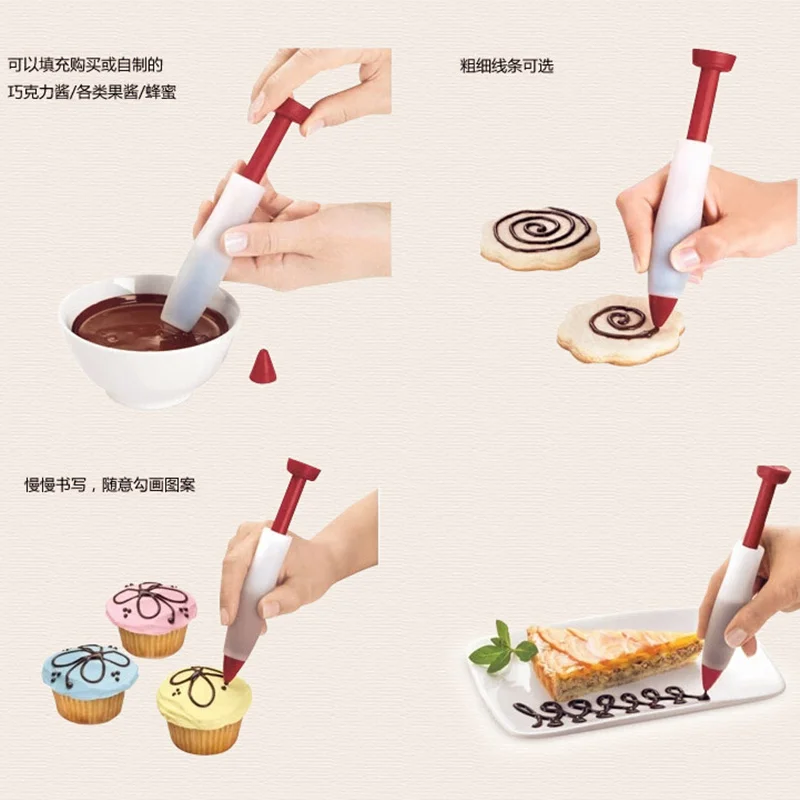 可以填充购买或自制的
巧克力酱/各类果酱/蜂蜜

粗细线条可选

慢慢书写，随意勾画图案