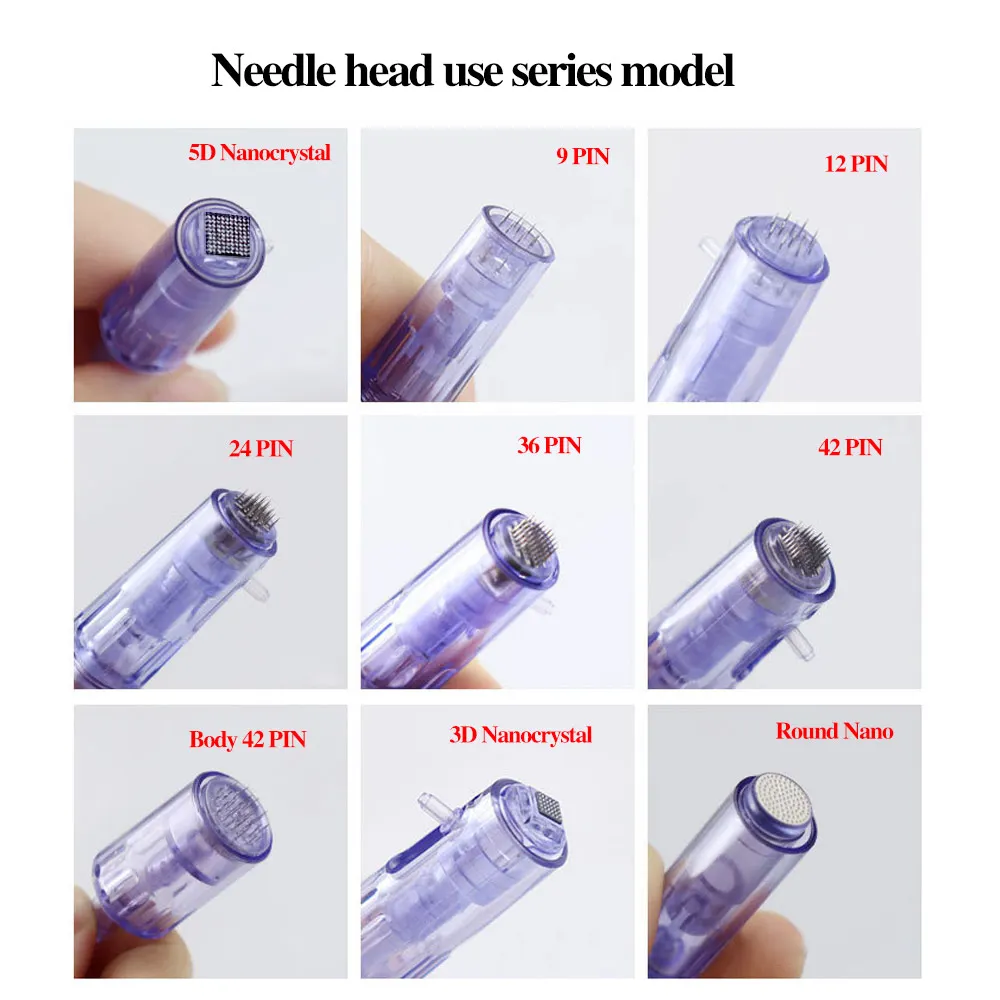 Needle head use series model

5D Nanocrystal

9 PIN

12 PIN

24 PIN

36 PIN

42 PIN

Body 42 PIN

3D Nanocrystal

Round Nano