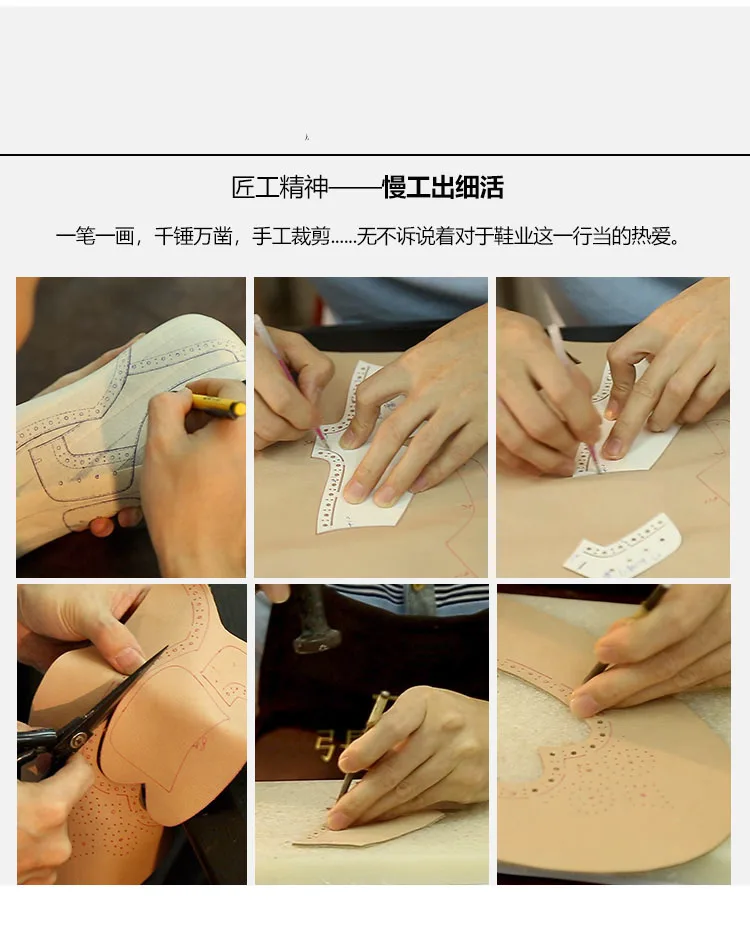 匠工精神——慢工出细活

一笔一画，千锤万凿，手工裁剪......无不诉说着对于鞋业这一行当的热爱。