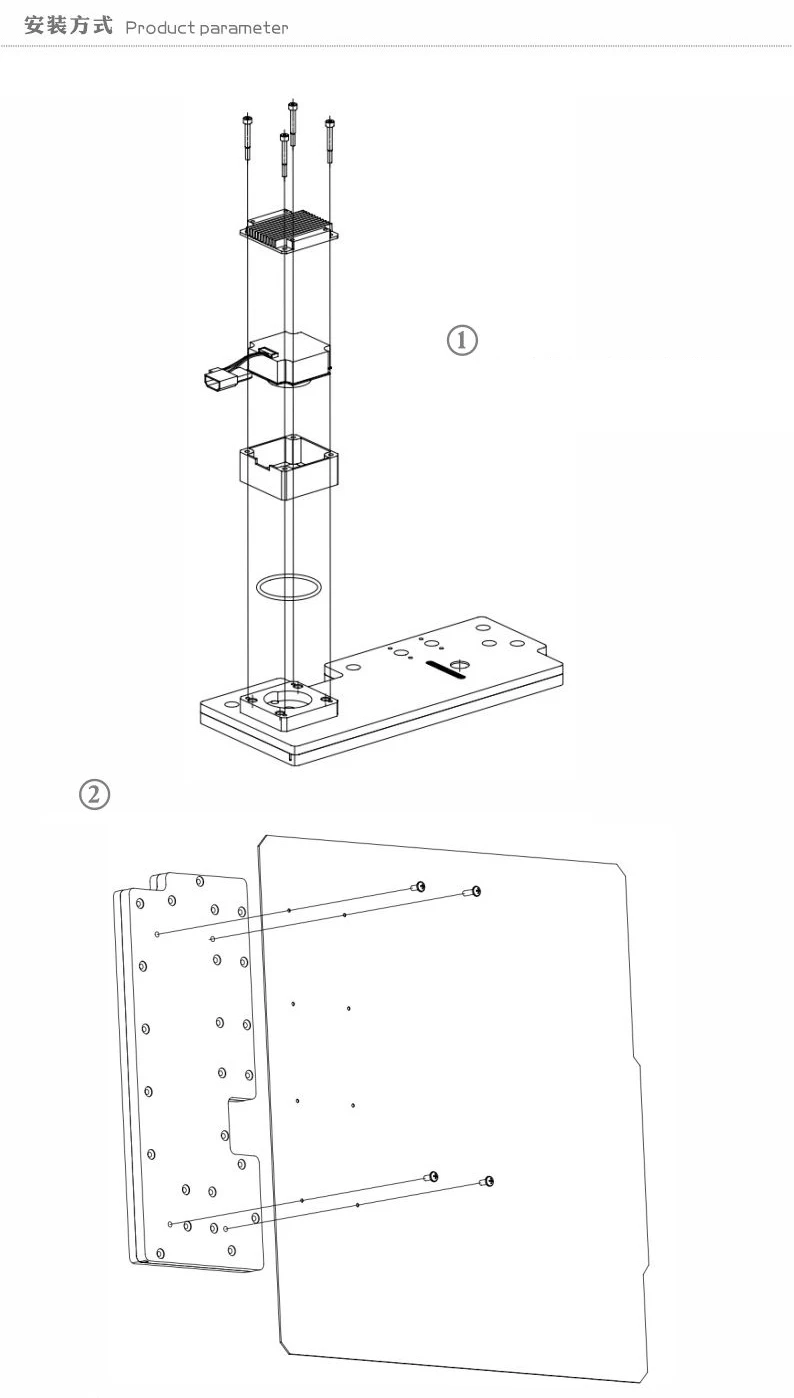 安装方式 Product parameter

①

②