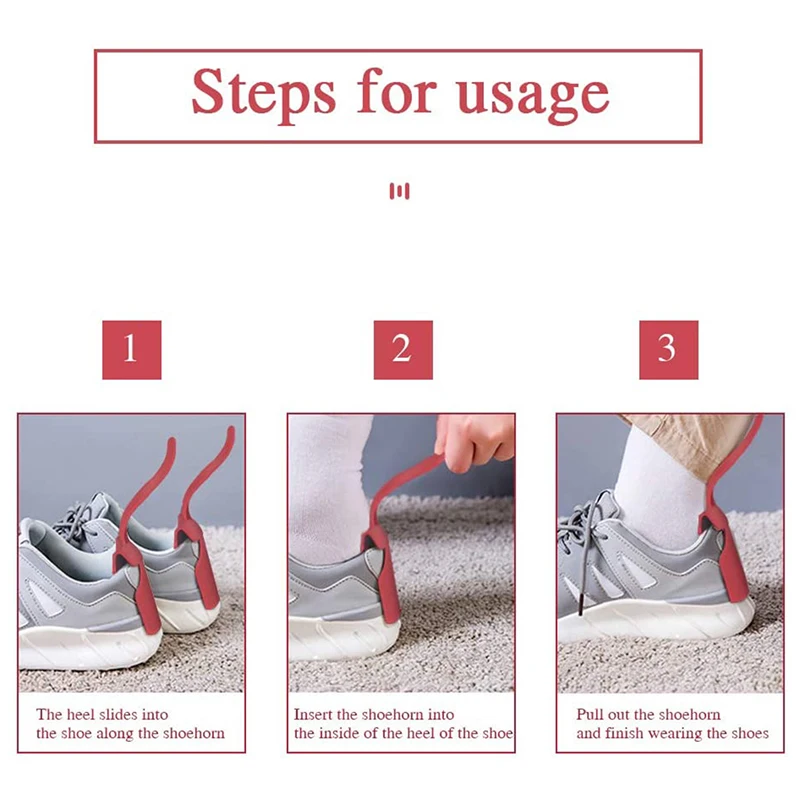 Steps for usage

1

2

3

The heel slides into the shoe along the shoehorn

Insert the shoehorn into the inside of the heel of the shoe

Pull out the shoehorn and finish wearing the shoes