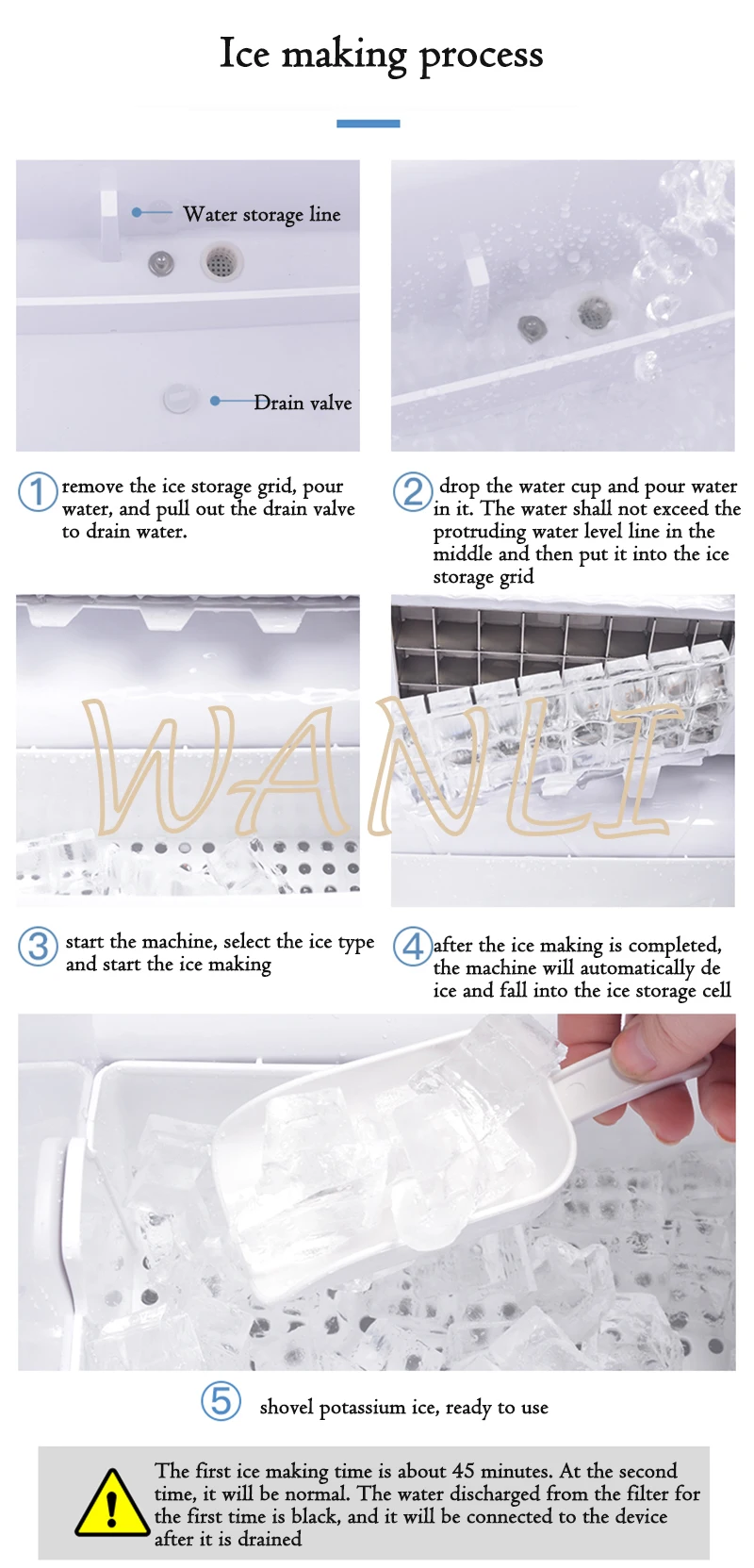 Ice making process

Water storage line

Drain valve

1 remove the ice storage grid, pour water, and pull out the drain valve to drain water.

2 drop the water cup and pour water in it. The water shall not exceed the protruding water level line in the middle and then put it into the ice storage grid

WANLI

3 start the machine, select the ice type and start the ice making

4 after the ice making is completed, the machine will automatically de ice and fall into the ice storage cell

5 shovel potassium ice, ready to use

The first ice making time is about 45 minutes. At the second time, it will be normal. The water discharged from the filter for the first time is black, and it will be connected to the device after it is drained