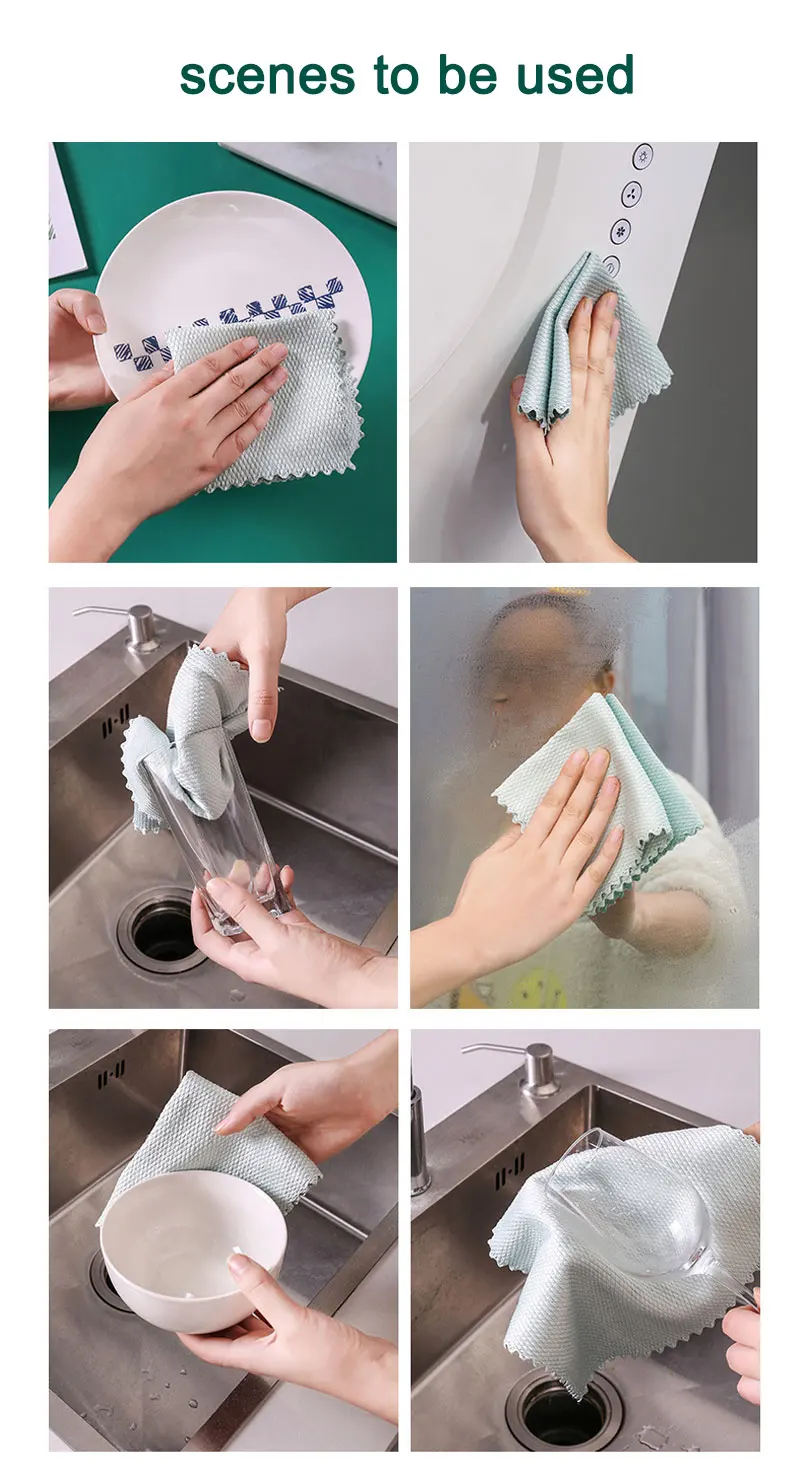 scenes to be used