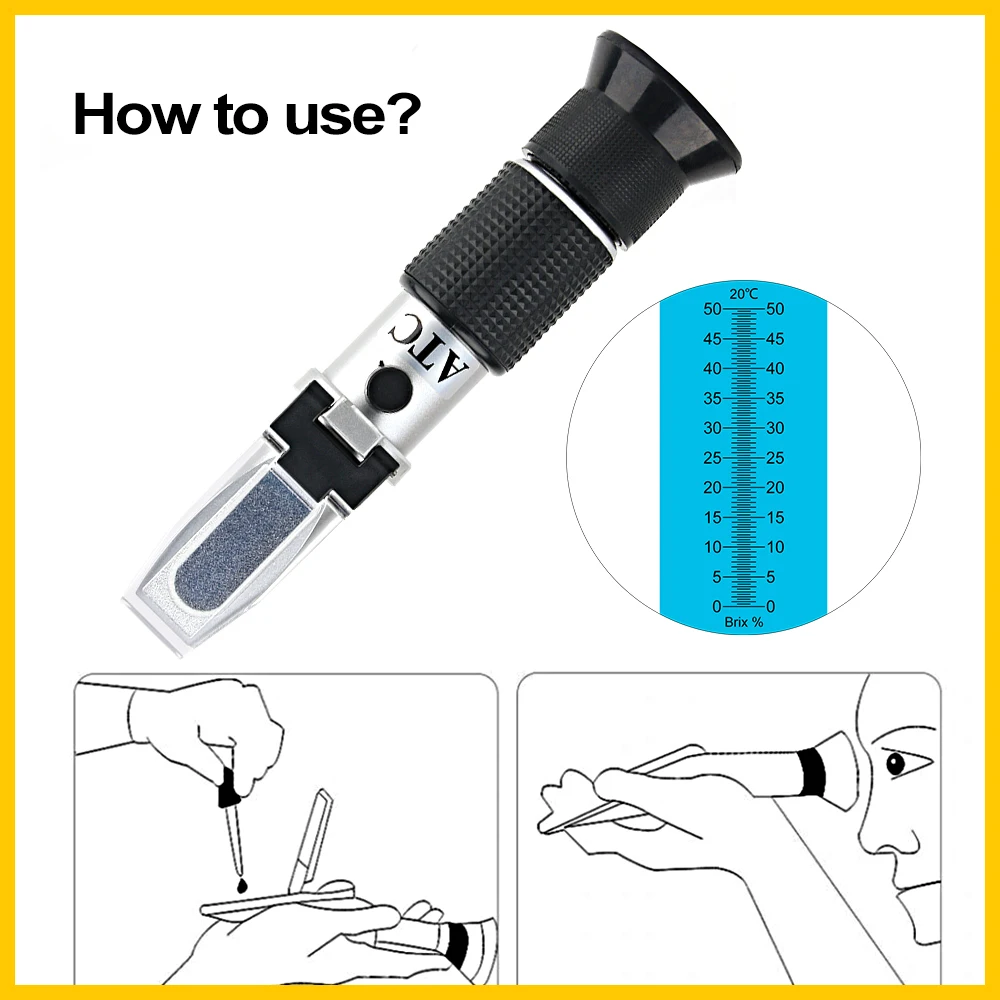 How to use?

ATC

20℃
50 50
45 45
40 40
35 35
30 30
25 25
20 20
15 15
10 10
5 5
0 0
Brix %