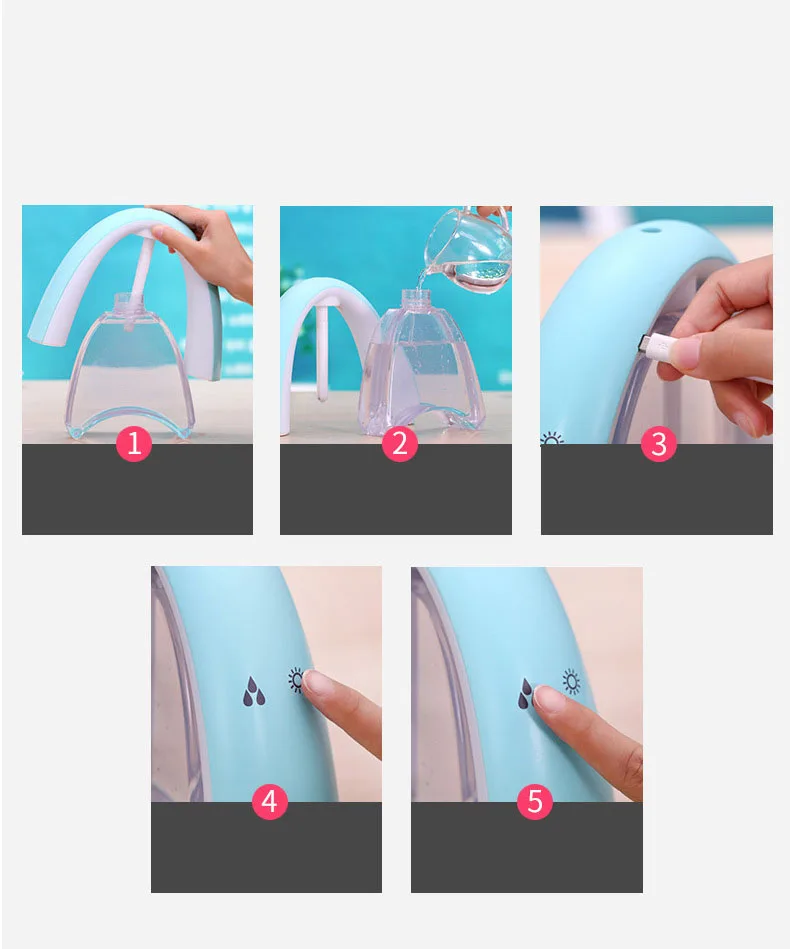 1

2

3

4

5