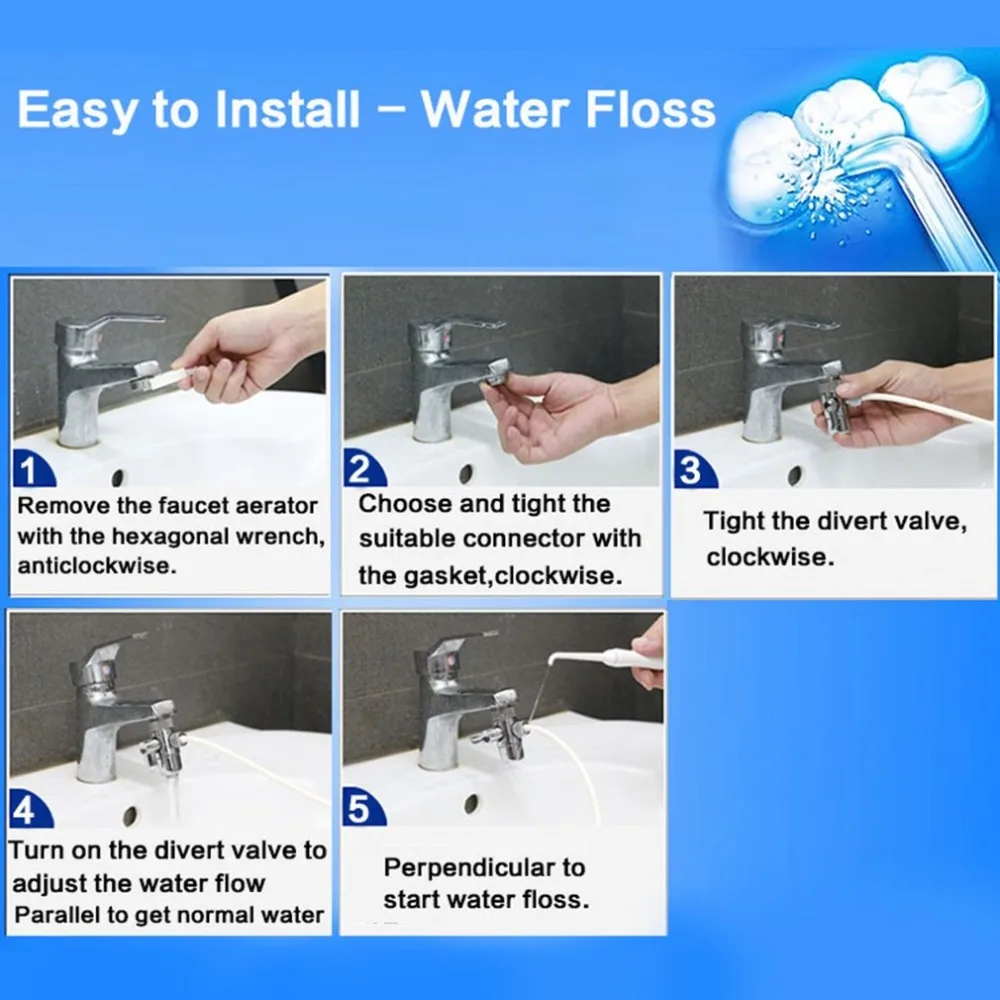 Easy to Install – Water Floss

1
Remove the faucet aerator with the hexagonal wrench, anticlockwise.

2
Choose and tight the suitable connector with the gasket,clockwise.

3
Tight the divert valve, clockwise.

4
Turn on the divert valve to adjust the water flow
Parallel to get normal water

5
Perpendicular to start water floss.