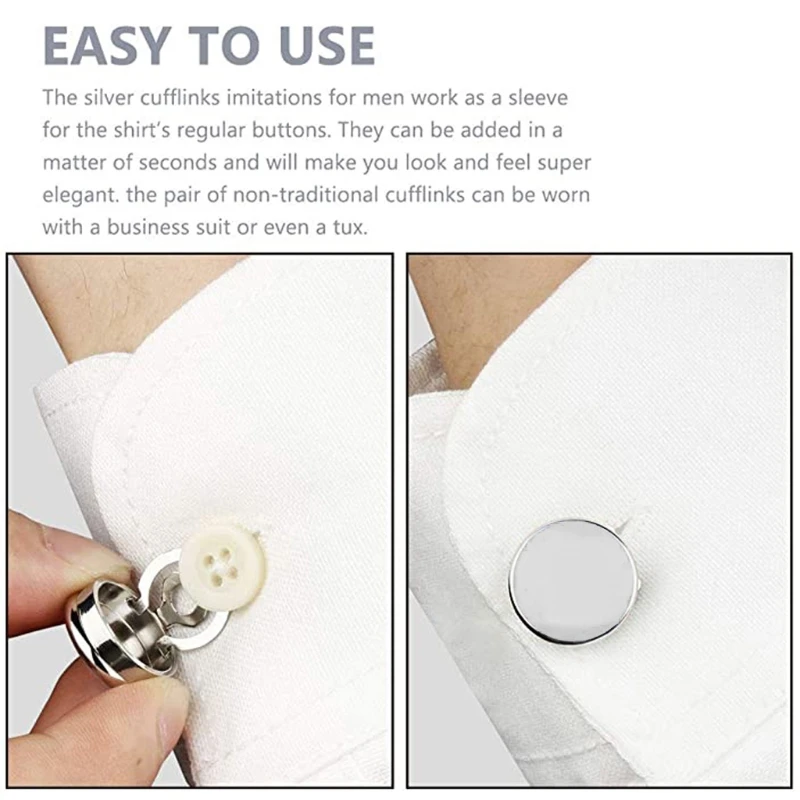 EASY TO USE

The silver cufflinks imitations for men work as a sleeve for the shirt's regular buttons. They can be added in a matter of seconds and will make you look and feel super elegant. the pair of non-traditional cufflinks can be worn with a business suit or even a tux.