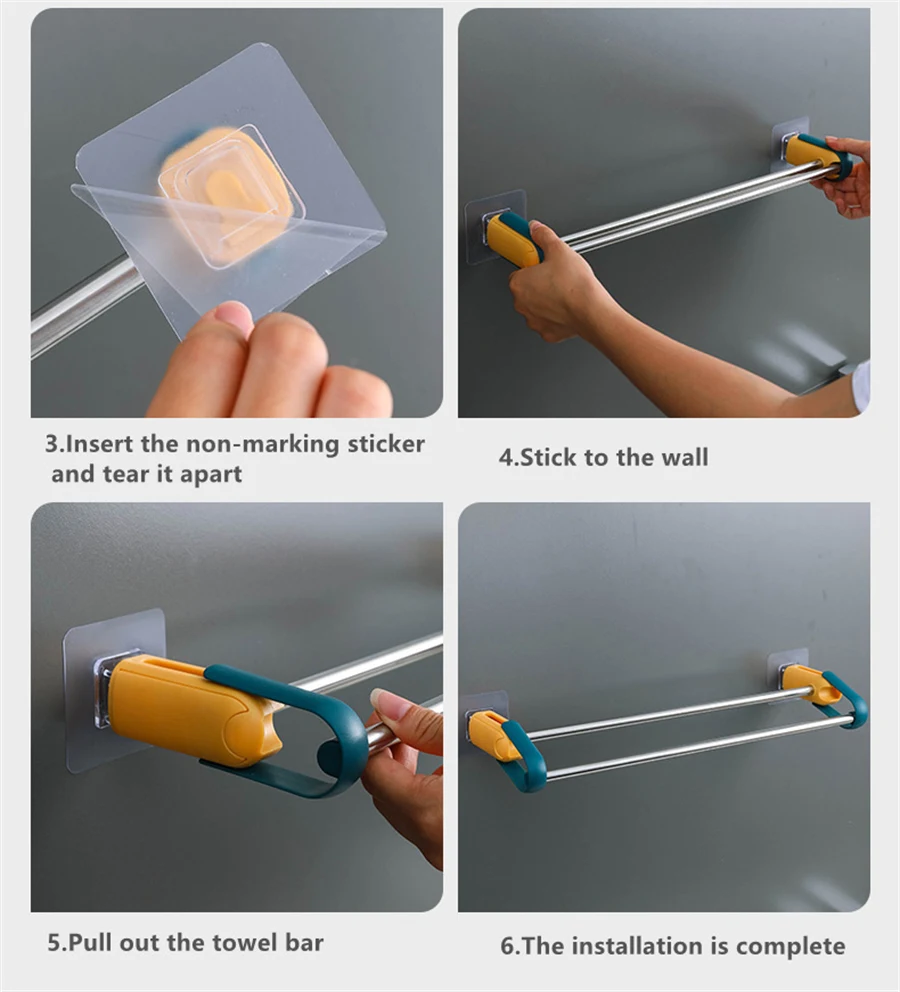 3.Insert the non-marking sticker and tear it apart

4.Stick to the wall

5.Pull out the towel bar

6.The installation is complete