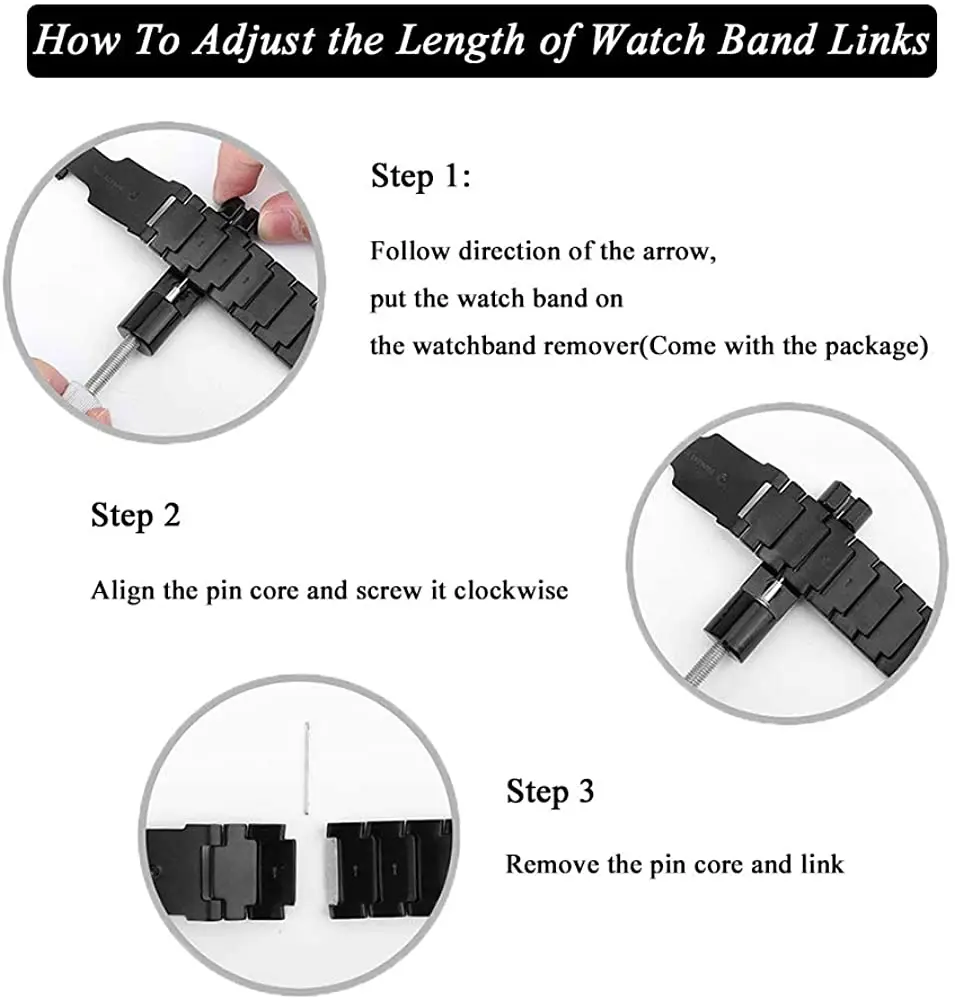 How To Adjust the Length of Watch Band Links

Step 1:

Follow direction of the arrow, put the watch band on the watchband remover(Come with the package)

Step 2

Align the pin core and screw it clockwise

Step 3

Remove the pin core and link