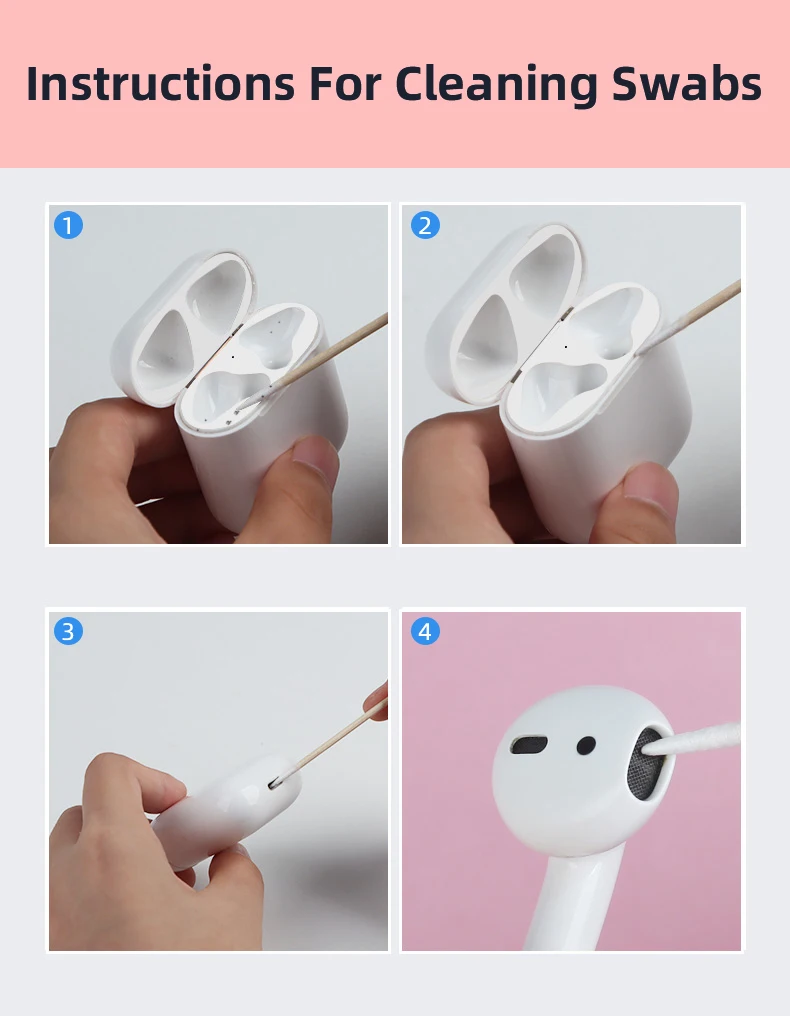 Instructions For Cleaning Swabs

1

2

3

4