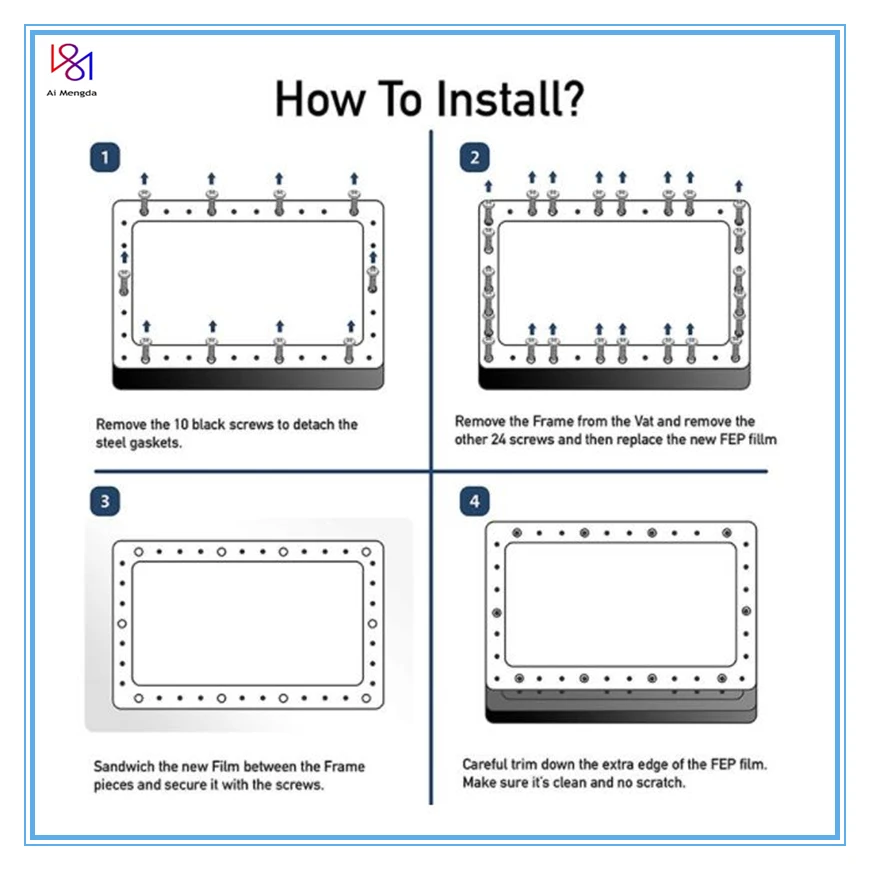 Ai Mengda

How To Install?

1

Remove the 10 black screws to detach the steel gaskets.

2

Remove the Frame from the Vat and remove the other 24 screws and then replace the new FEP fillm

3

Sandwich the new Film between the Frame pieces and secure it with the screws.

4

Careful trim down the extra edge of the FEP film. Make sure it's clean and no scratch.