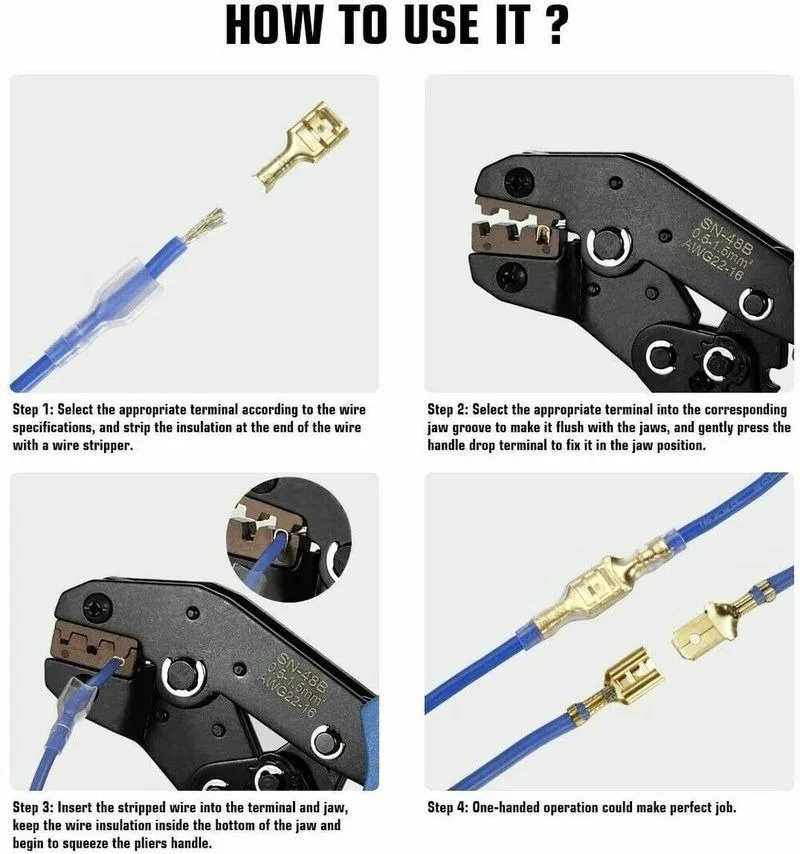 HOW TO USE IT ?

SN-48B
0.5-1.5mm²
AWG22-16

Step 1: Select the appropriate terminal according to the wire specifications, and strip the insulation at the end of the wire with a wire stripper.

Step 2: Select the appropriate terminal into the corresponding jaw groove to make it flush with the jaws, and gently press the handle drop terminal to fix it in the jaw position.

SN-48B
0.5-1.5mm²
AWG22-16

Step 3: Insert the stripped wire into the terminal and jaw, keep the wire insulation inside the bottom of the jaw and begin to squeeze the pliers handle.

Step 4: One-handed operation could make perfect job.