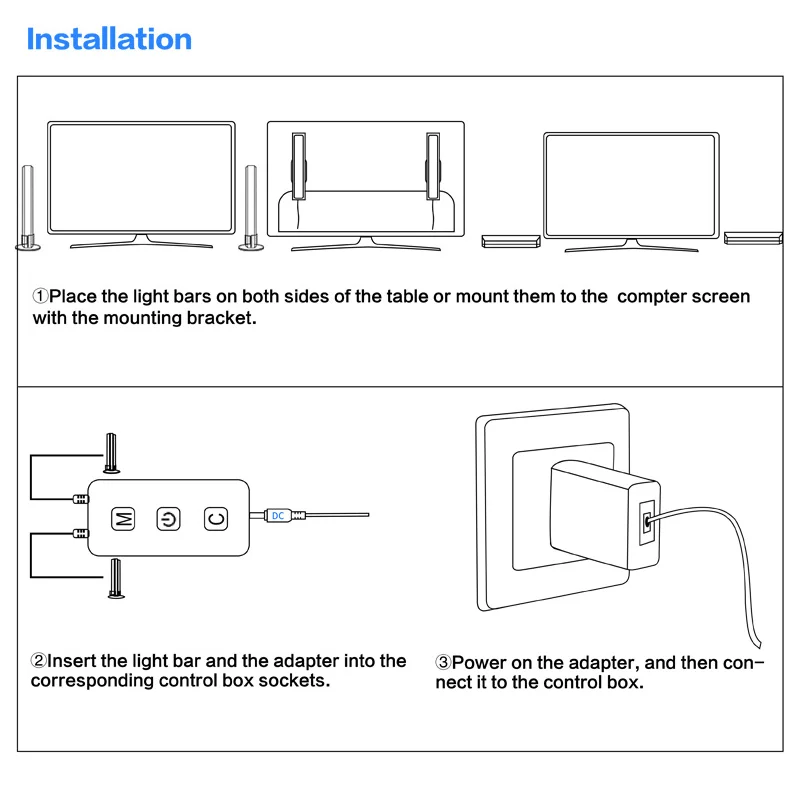 Installation

①Place the light bars on both sides of the table or mount them to the compter screen with the mounting bracket.

M

C

DC

②Insert the light bar and the adapter into the corresponding control box sockets.

③Power on the adapter, and then connect it to the control box.