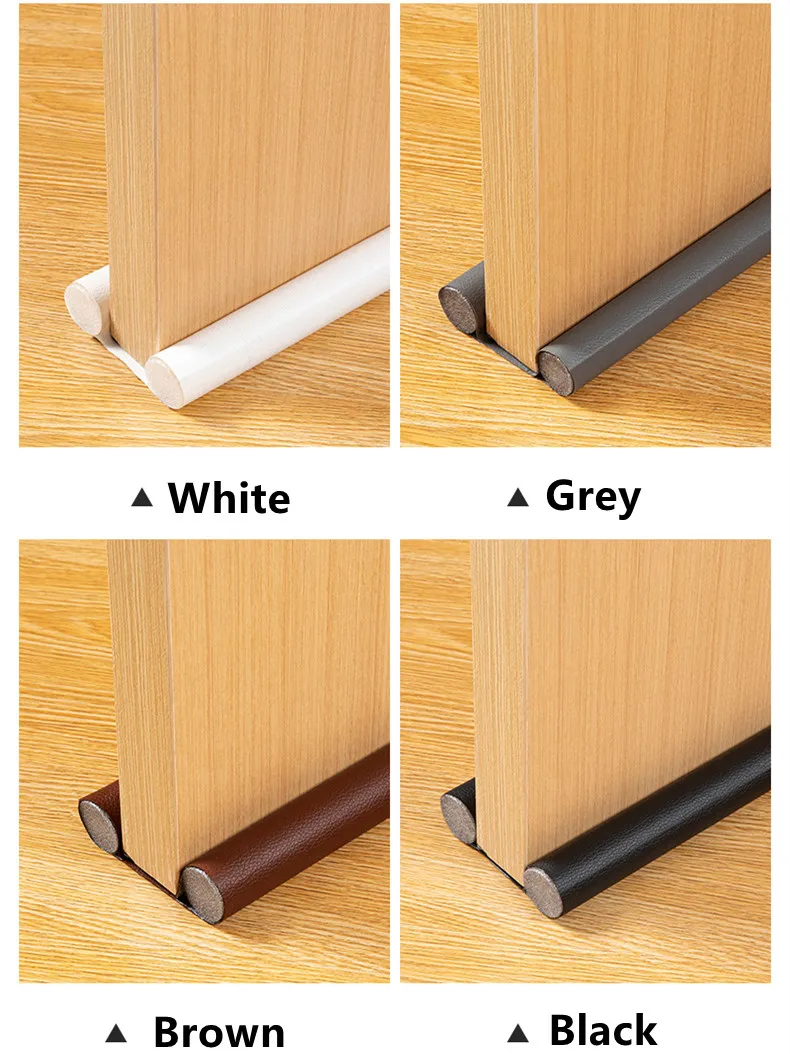 ▲ White

▲ Grey

▲ Brown

▲ Black