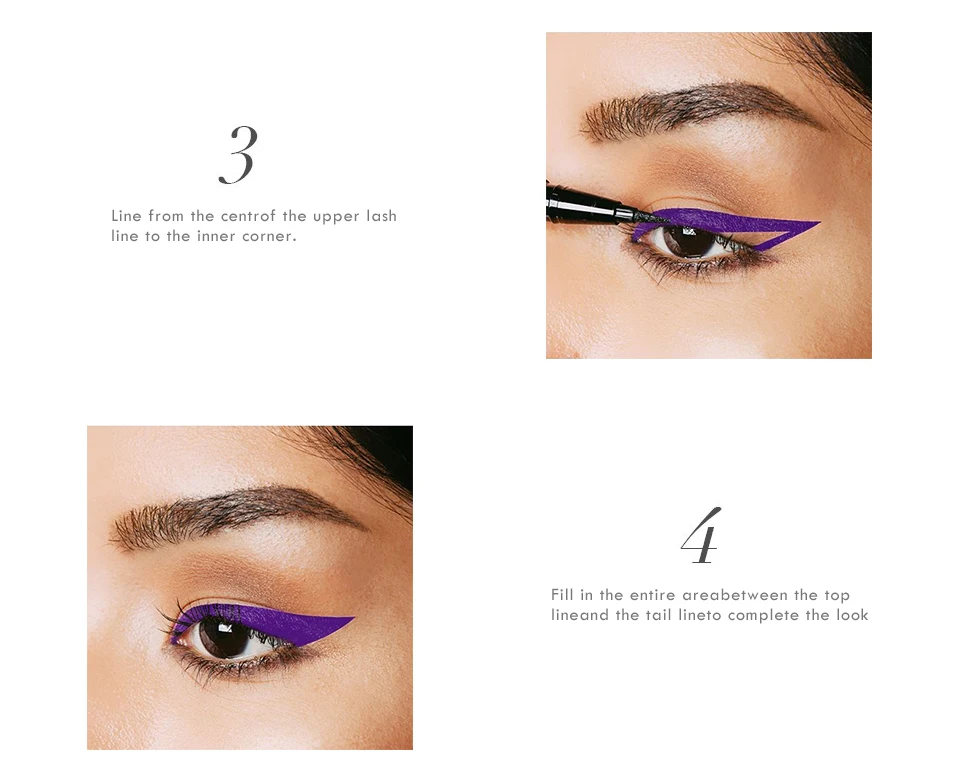 3

Line from the centrof the upper lash line to the inner corner.

4

Fill in the entire areabetween the top lineand the tail lineto complete the look