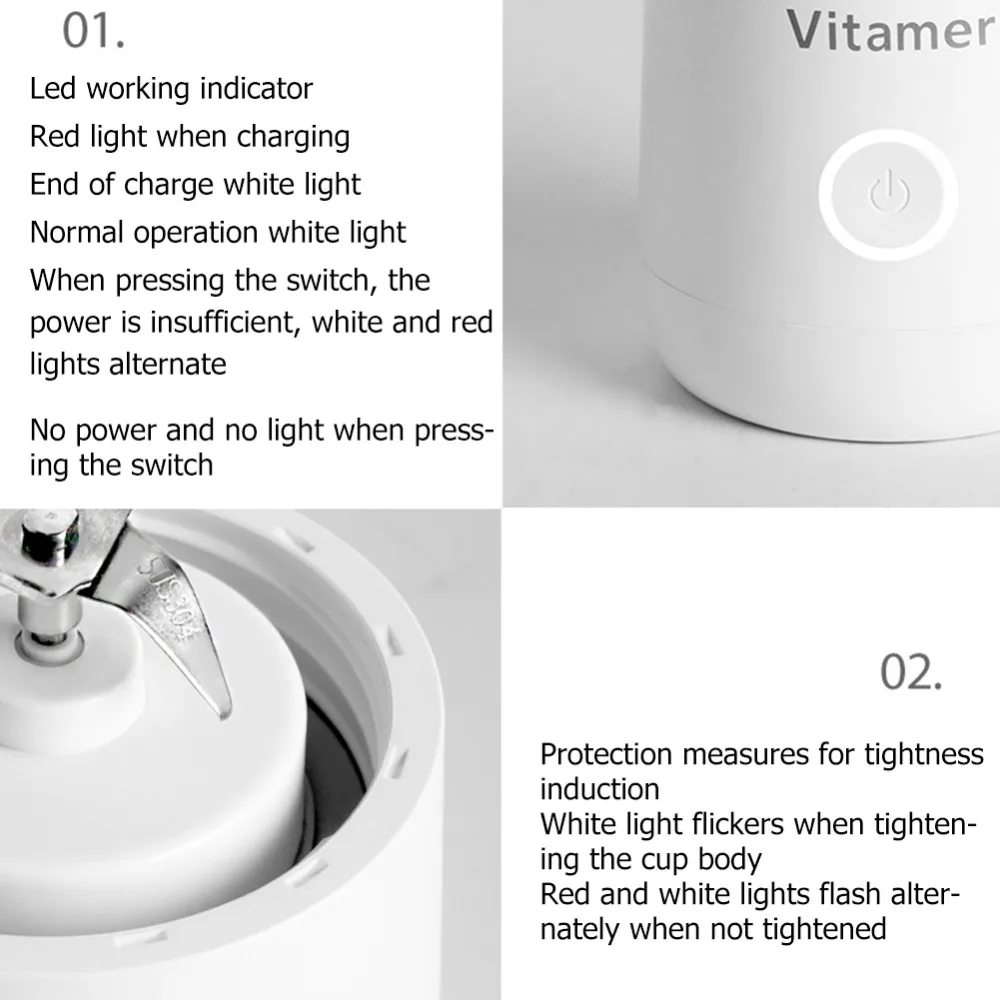 01.

Led working indicator
Red light when charging
End of charge white light
Normal operation white light
When pressing the switch, the power is insufficient, white and red lights alternate

No power and no light when pressing the switch

Vitamer

SUS304

02.

Protection measures for tightness induction
White light flickers when tightening the cup body
Red and white lights flash alternately when not tightened